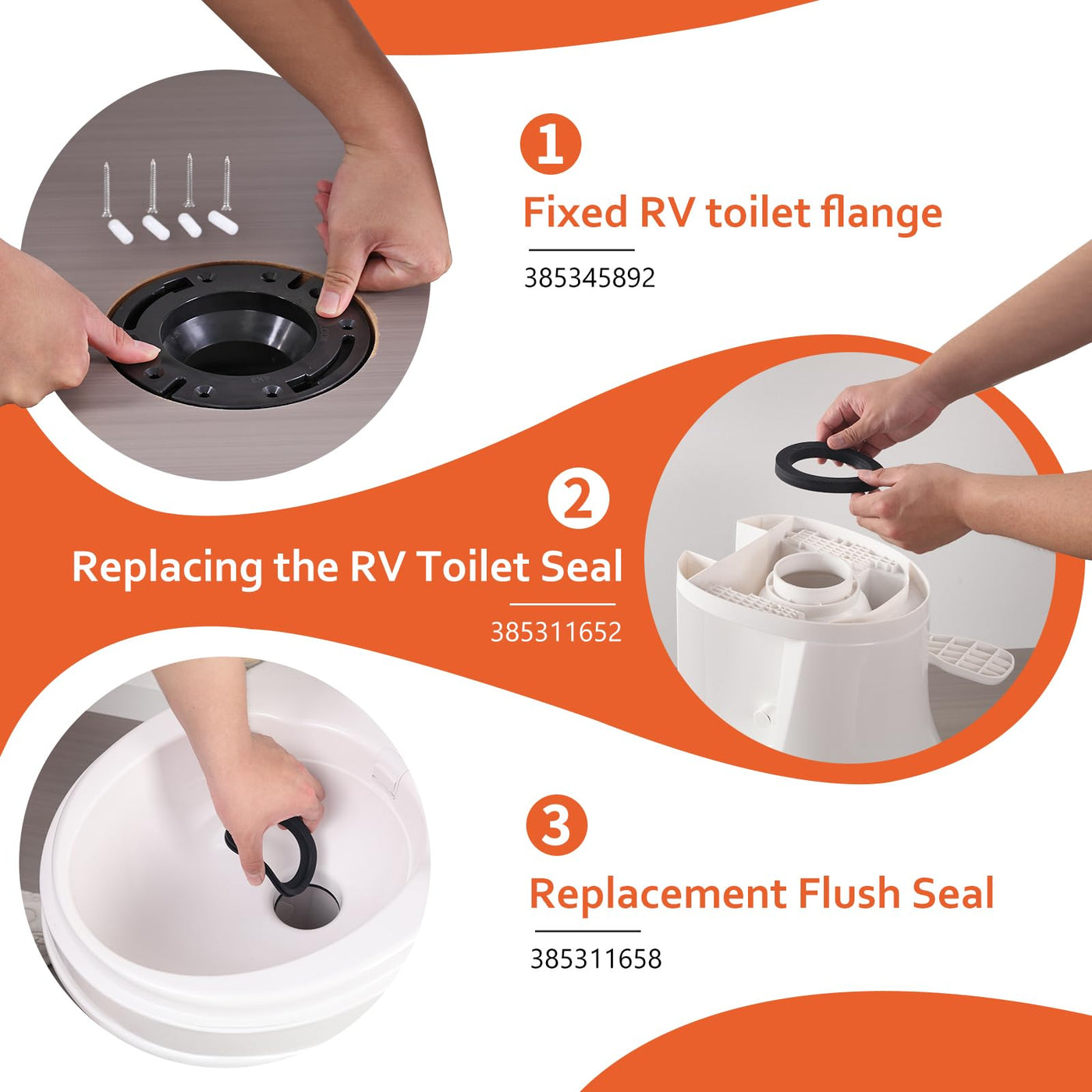 1
Fixed RV toilet flange
385345892

2
Replacing the RV Toilet Seal
385311652

3
Replacement Flush Seal
385311658