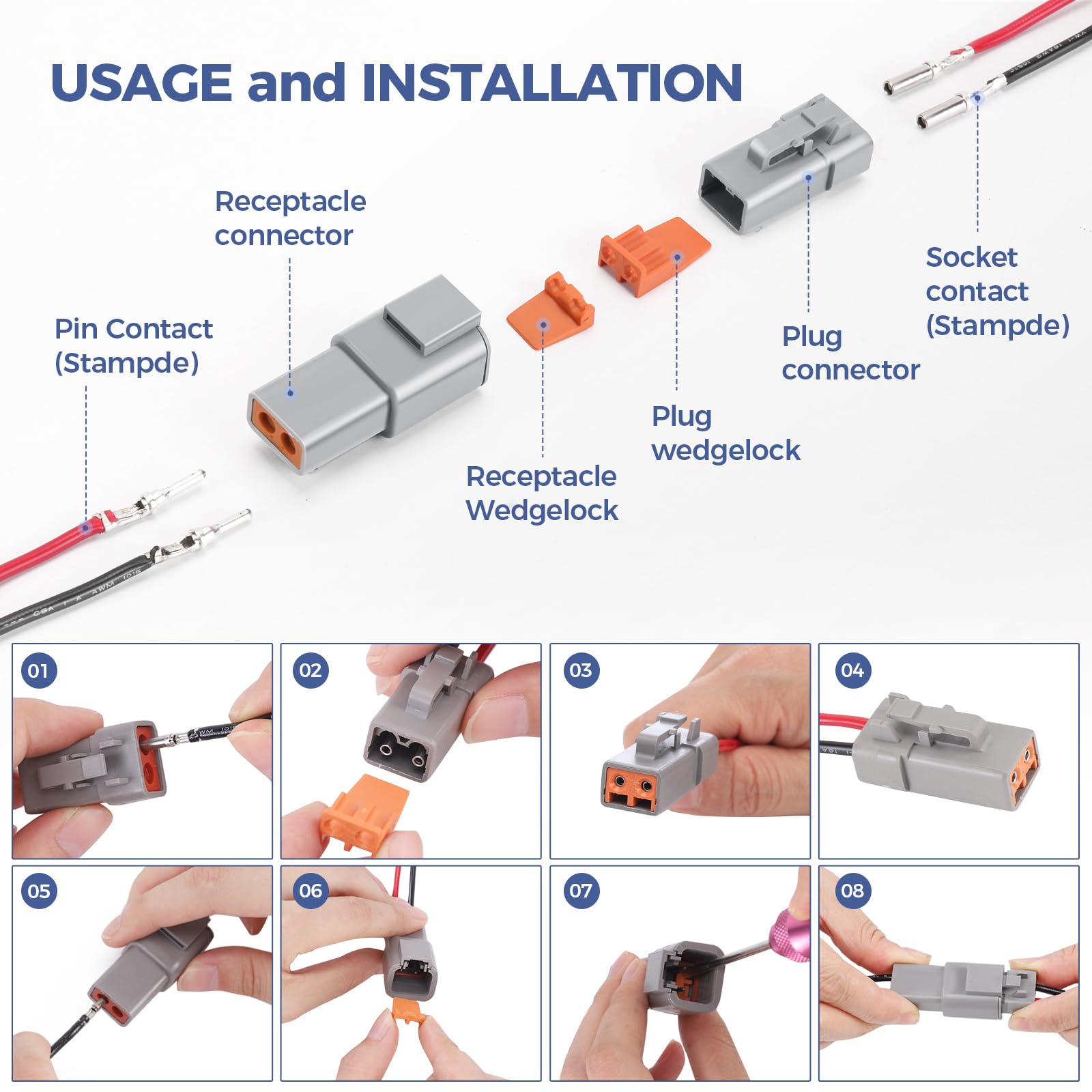 USAGE and INSTALLATION

Receptacle connector

Pin Contact (Stampde)

Receptacle Wedgelock

Plug wedgelock

Plug connector

Socket contact (Stampde)

01

02

03

04

05

06

07

08