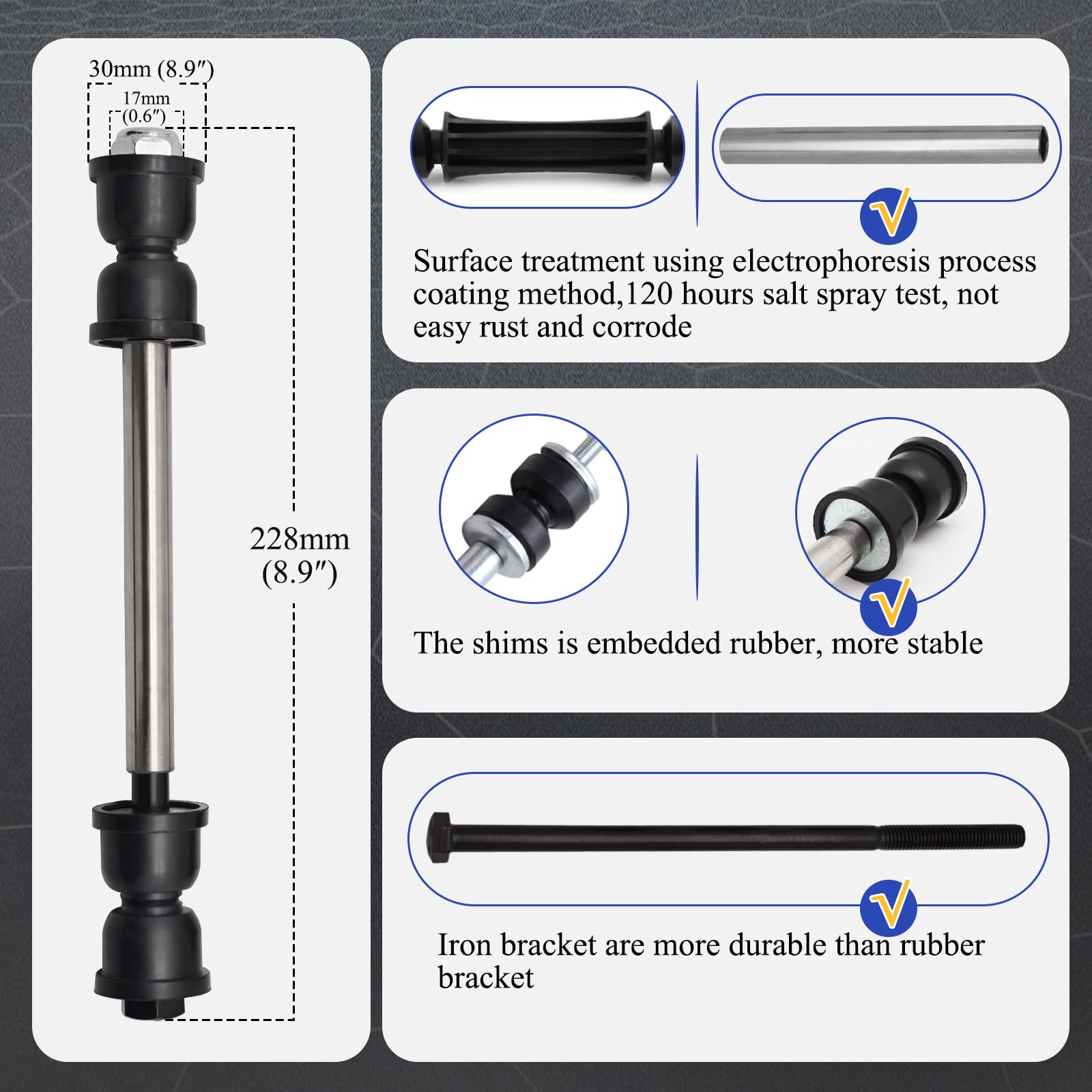 30mm (8.9″)
17mm
(0.6″)

228mm
(8.9″)

Surface treatment using electrophoresis process coating method,120 hours salt spray test, not easy rust and corrode

The shims is embedded rubber, more stable

Iron bracket are more durable than rubber bracket