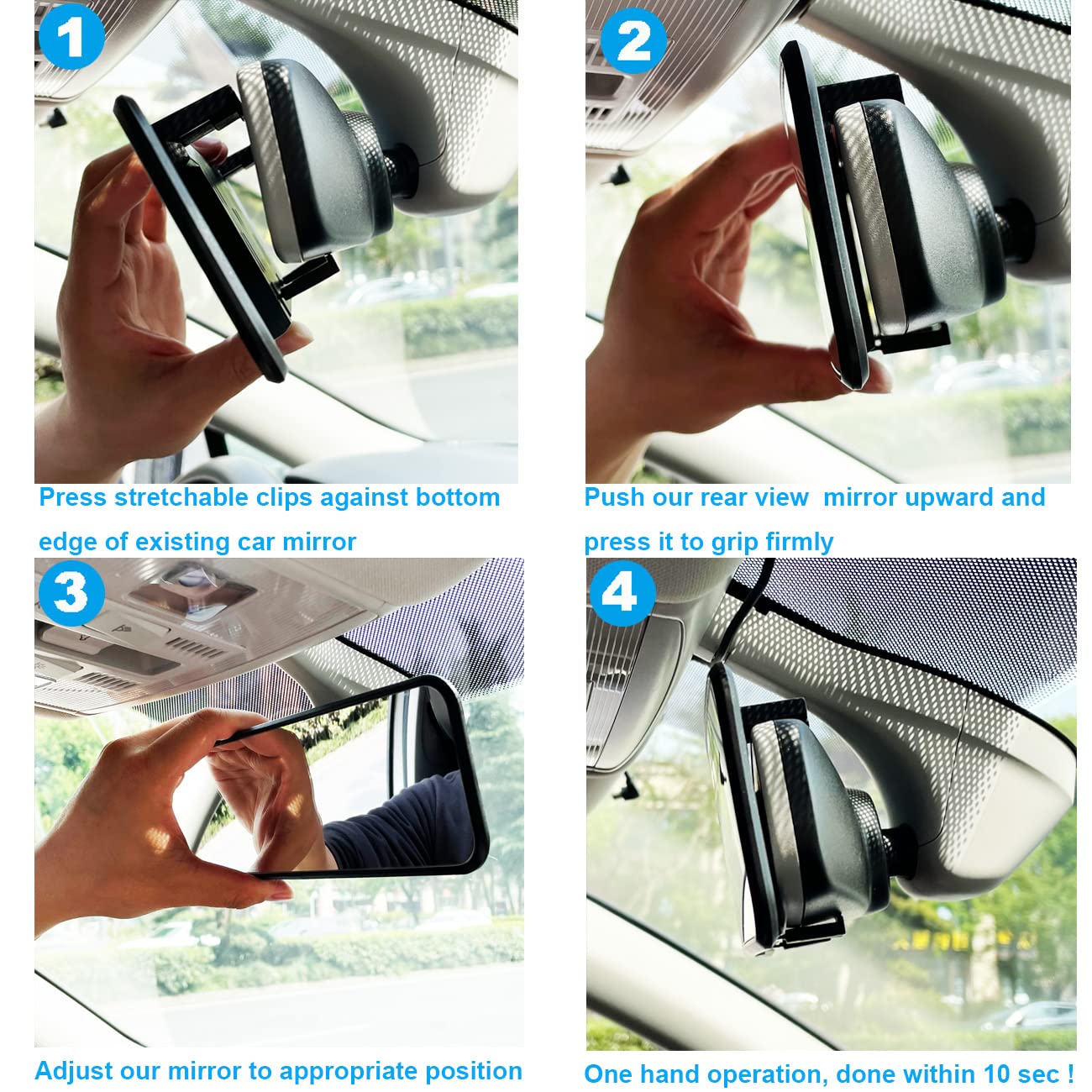 1

Press stretchable clips against bottom edge of existing car mirror

2

Push our rear view  mirror upward and press it to grip firmly

3

Adjust our mirror to appropriate position

4

One hand operation, done within 10 sec !