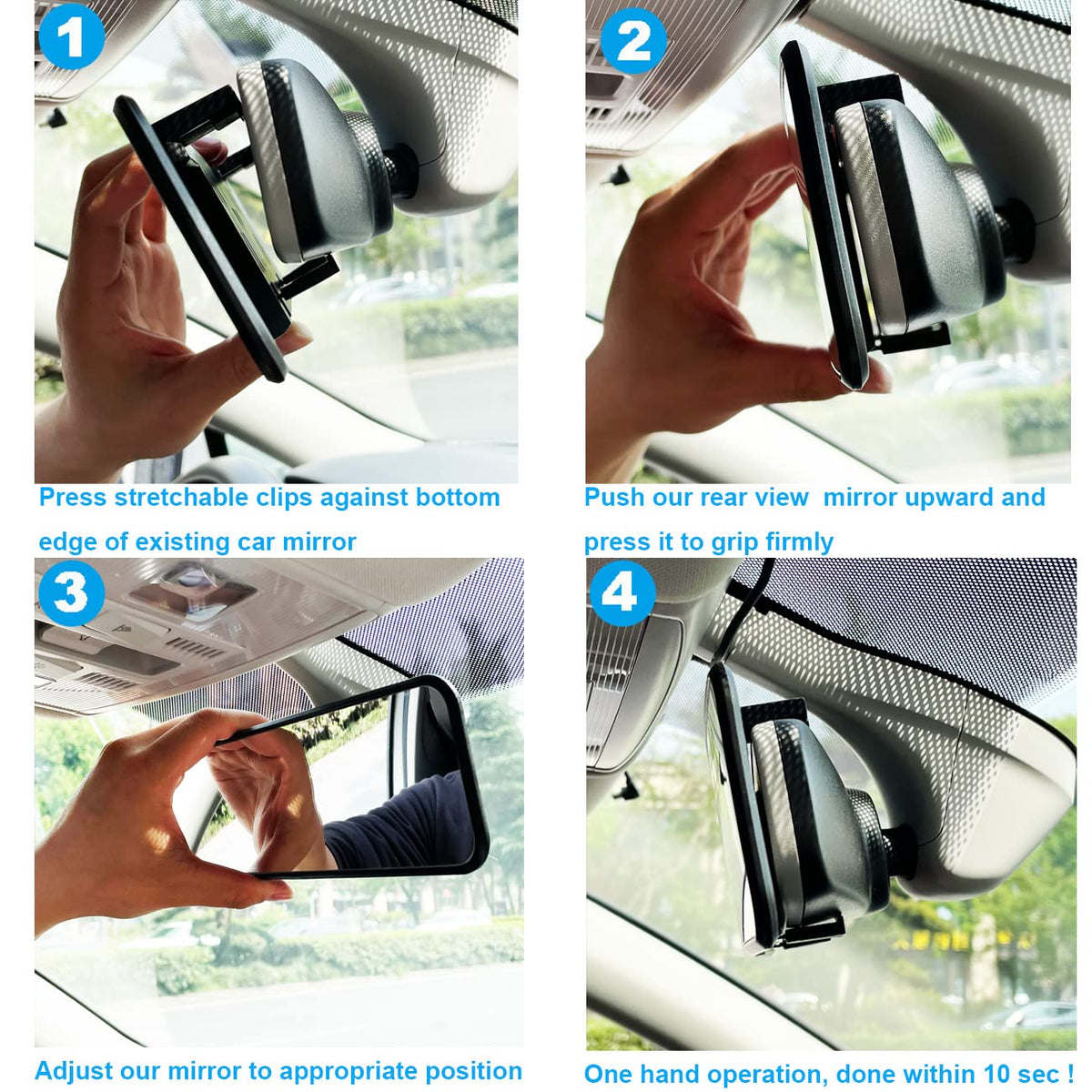 1

Press stretchable clips against bottom edge of existing car mirror

2

Push our rear view mirror upward and press it to grip firmly

3

Adjust our mirror to appropriate position

4

One hand operation, done within 10 sec !