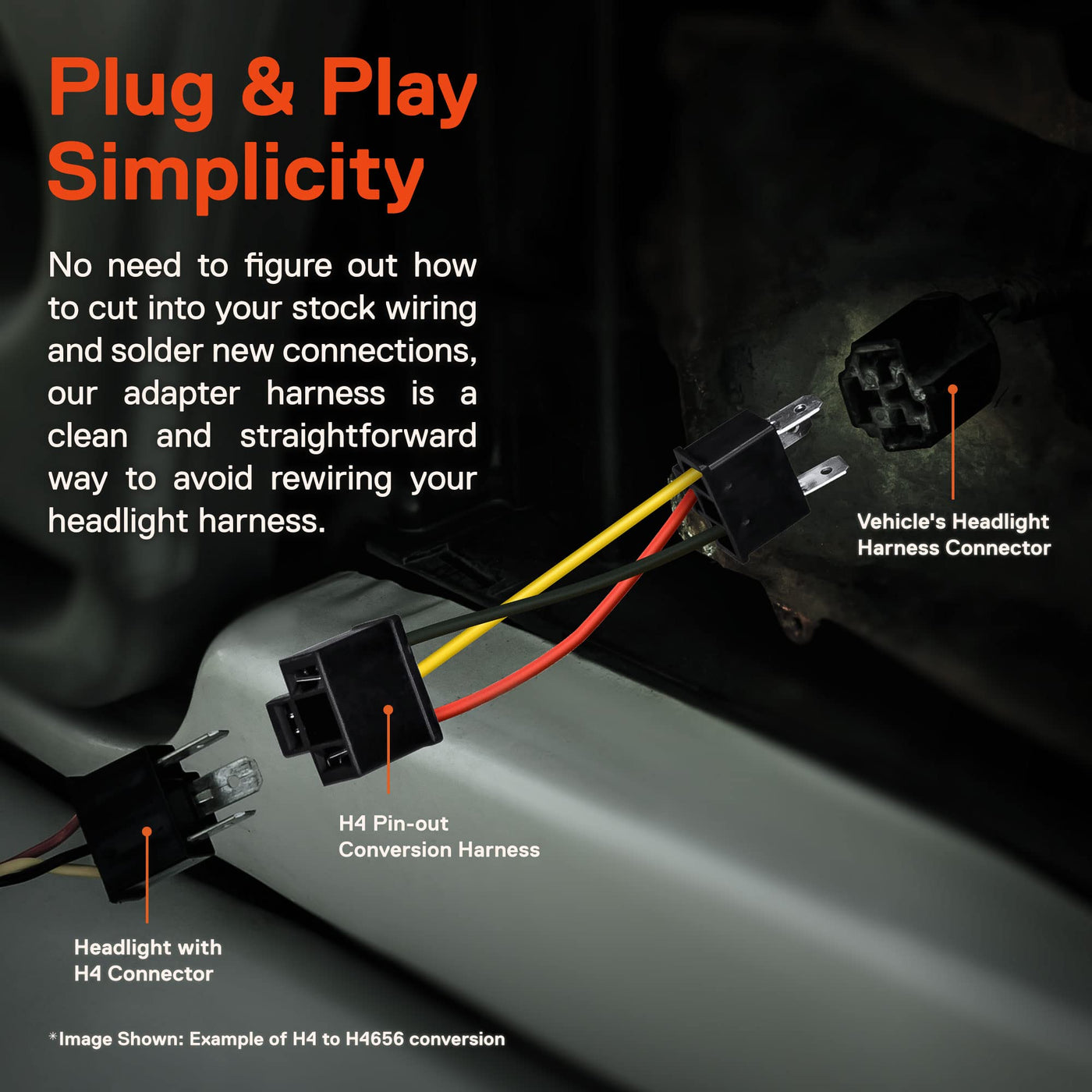 Plug & Play Simplicity

No need to figure out how to cut into your stock wiring and solder new connections, our adapter harness is a clean and straightforward way to avoid rewiring your headlight harness.

Vehicle's Headlight Harness Connector

H4 Pin-out Conversion Harness

Headlight with H4 Connector

*Image Shown: Example of H4 to H4656 conversion