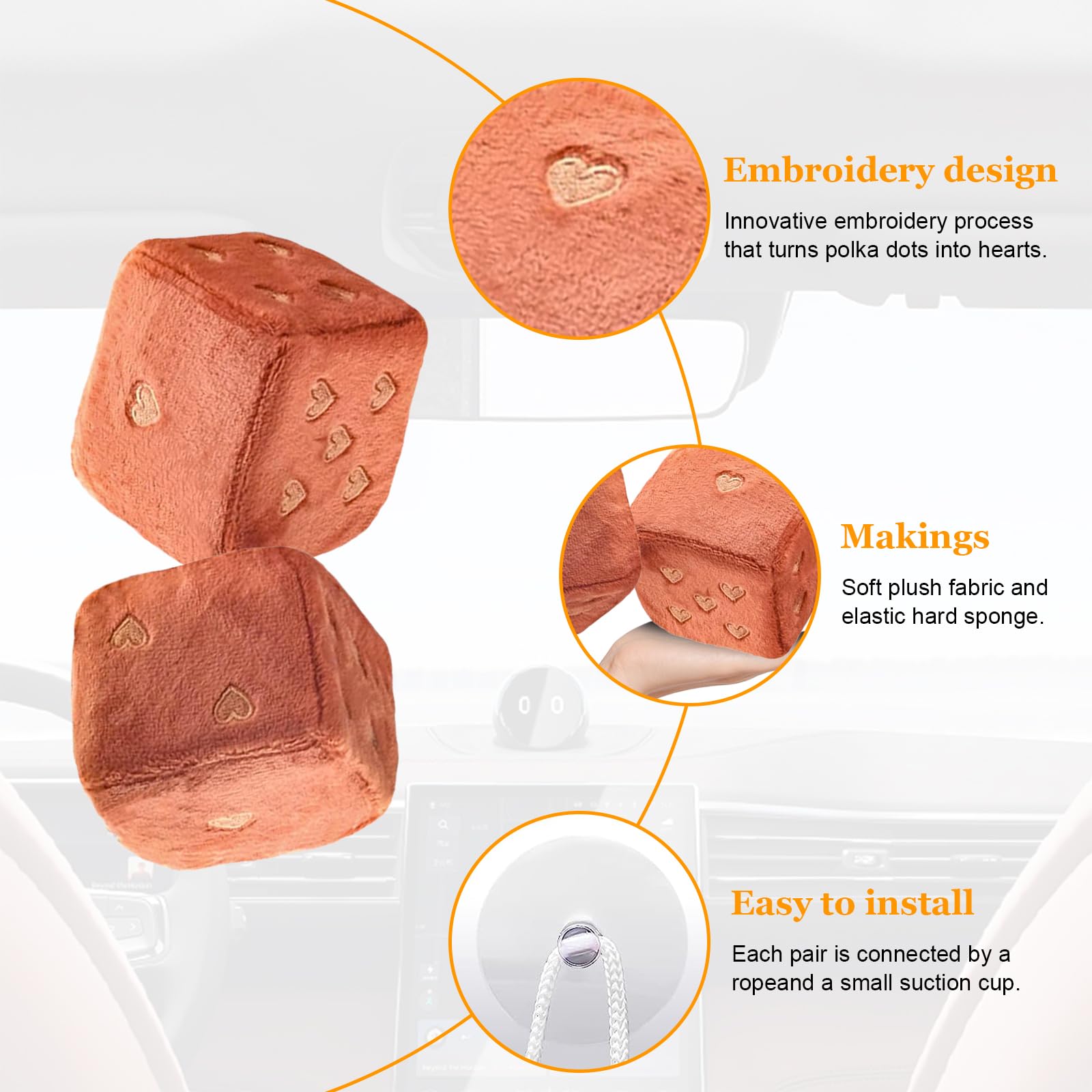 Embroidery design

Innovative embroidery process that turns polka dots into hearts.

Makings

Soft plush fabric and elastic hard sponge.

Easy to install

Each pair is connected by a ropeand a small suction cup.