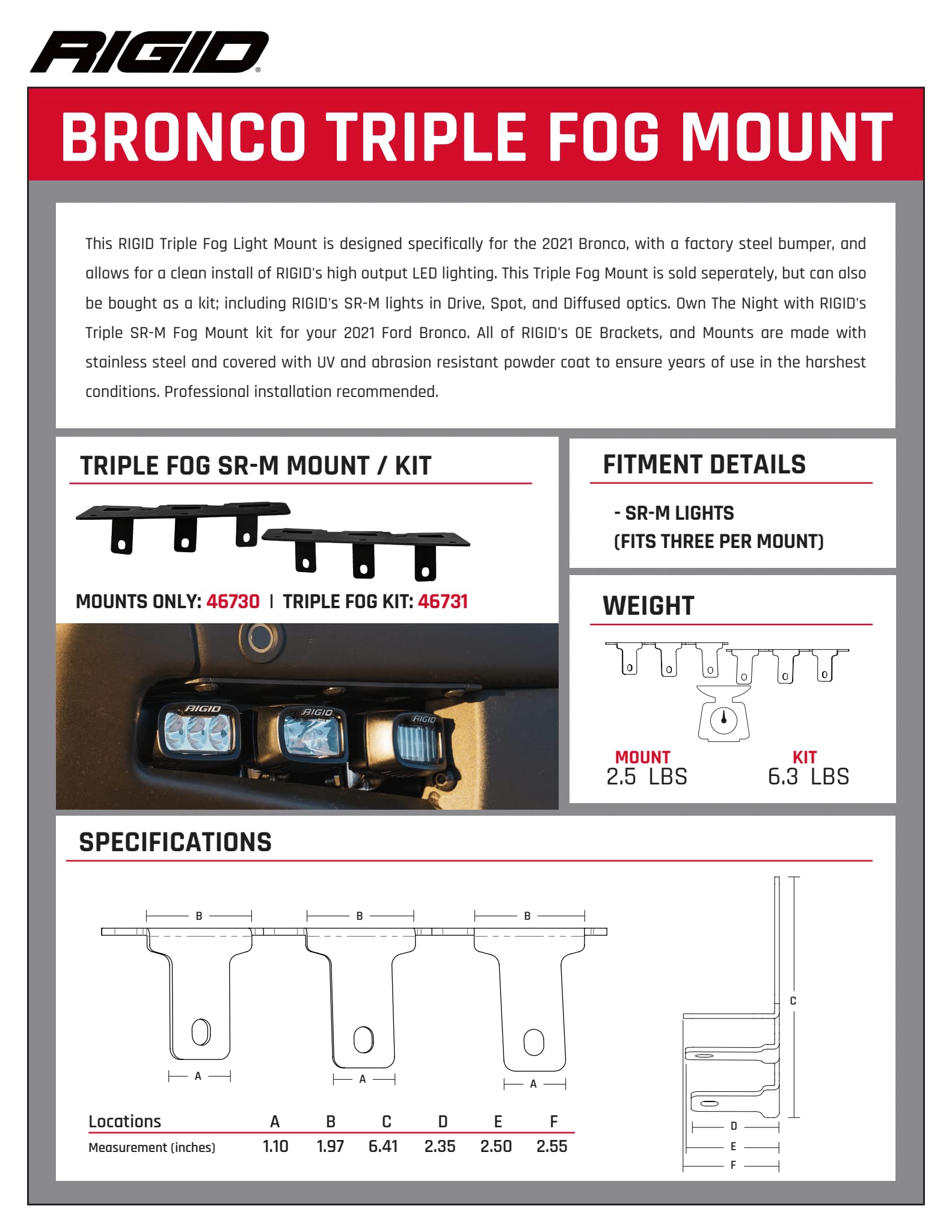 RIGID®

BRONCO TRIPLE FOG MOUNT

This RIGID Triple Fog Light Mount is designed specifically for the 2021 Bronco, with a factory steel bumper, and allows for a clean install of RIGID's high output LED lighting. This Triple Fog Mount is sold seperately, but can also be bought as a kit; including RIGID's SR-M lights in Drive, Spot, and Diffused optics. Own The Night with RIGID's Triple SR-M Fog Mount kit for your 2021 Ford Bronco. All of RIGID's OE Brackets, and Mounts are made with stainless steel and covered with UV and abrasion resistant powder coat to ensure years of use in the harshest conditions. Professional installation recommended.

TRIPLE FOG SR-M MOUNT / KIT

MOUNTS ONLY: 46730 | TRIPLE FOG KIT: 46731

RIGID RIGID RIGID

FITMENT DETAILS

- SR-M LIGHTS
(FITS THREE PER MOUNT)

WEIGHT

MOUNT
2.5 LBS

KIT
6.3 LBS

SPECIFICATIONS

B B B

A A A

C

D
E
F

| Locations | A | B | C | D | E | F |
|---|---|---|---|---|---|---|
| Measurement (inches) | 1.10 | 1.97 | 6.41 | 2.35 | 2.50 | 2.55 |