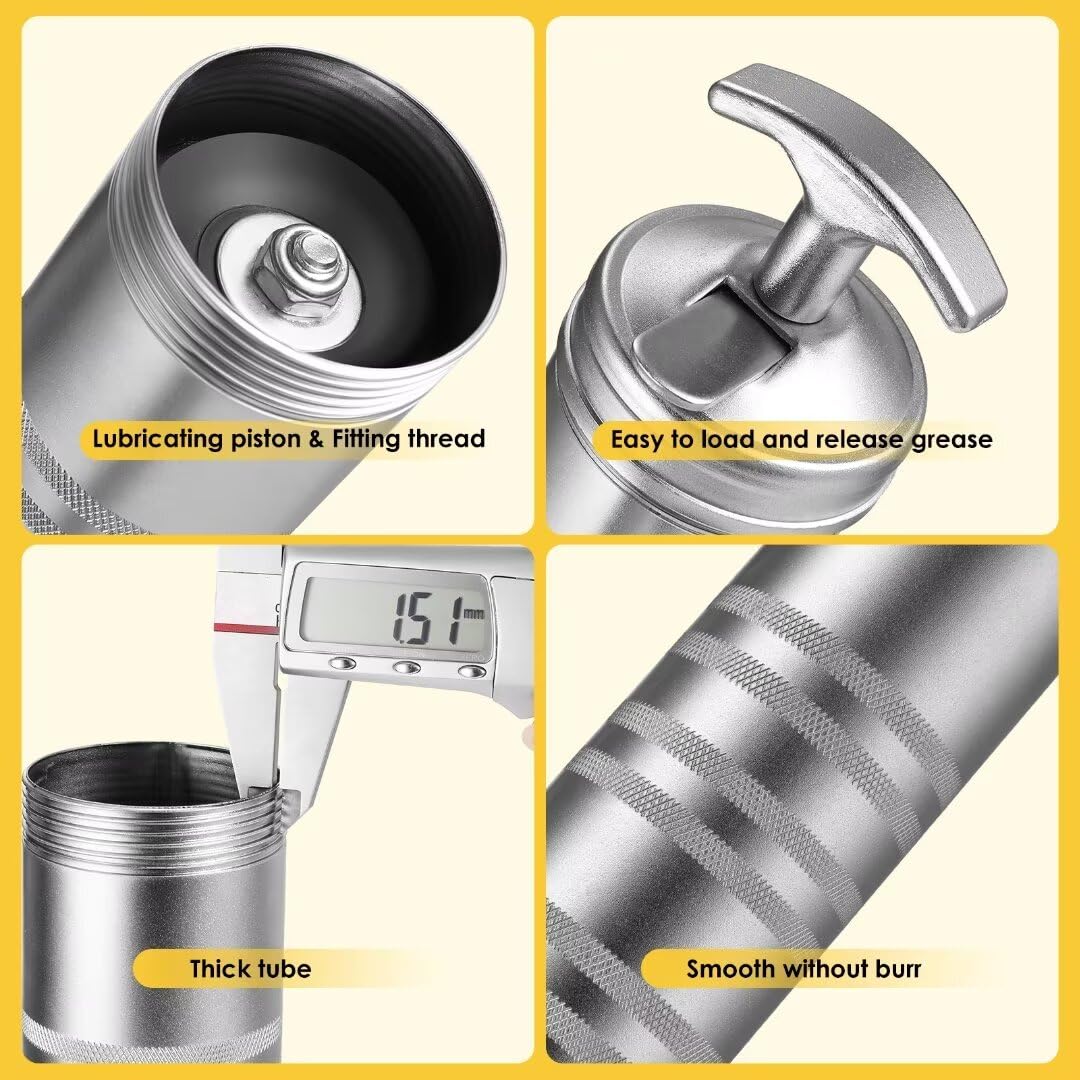 Lubricating piston & Fitting thread

Easy to load and release grease

1.51 mm

Thick tube

Smooth without burr