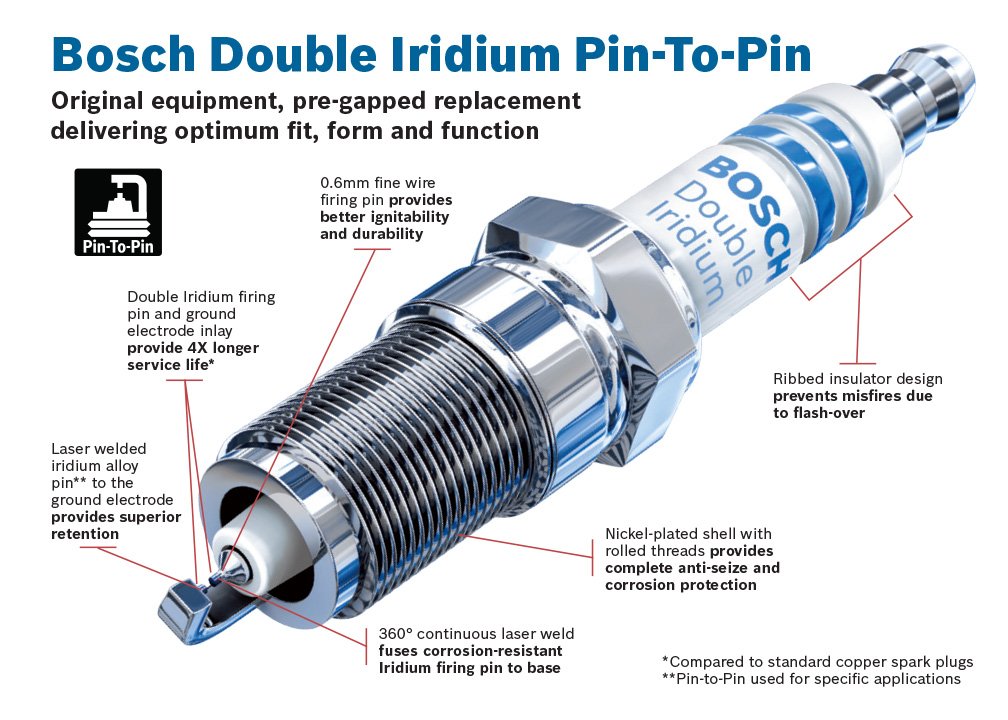 Bosch Double Iridium Pin-To-Pin

Original equipment, pre-gapped replacement delivering optimum fit, form and function

Pin-To-Pin

0.6mm fine wire firing pin provides better ignitability and durability

BOSCH Double Iridium

Double Iridium firing pin and ground electrode inlay provide 4X longer service life*

Ribbed insulator design prevents misfires due to flash-over

Laser welded iridium alloy pin** to the ground electrode provides superior retention

Nickel-plated shell with rolled threads provides complete anti-seize and corrosion protection

360° continuous laser weld fuses corrosion-resistant Iridium firing pin to base

*Compared to standard copper spark plugs
**Pin-to-Pin used for specific applications