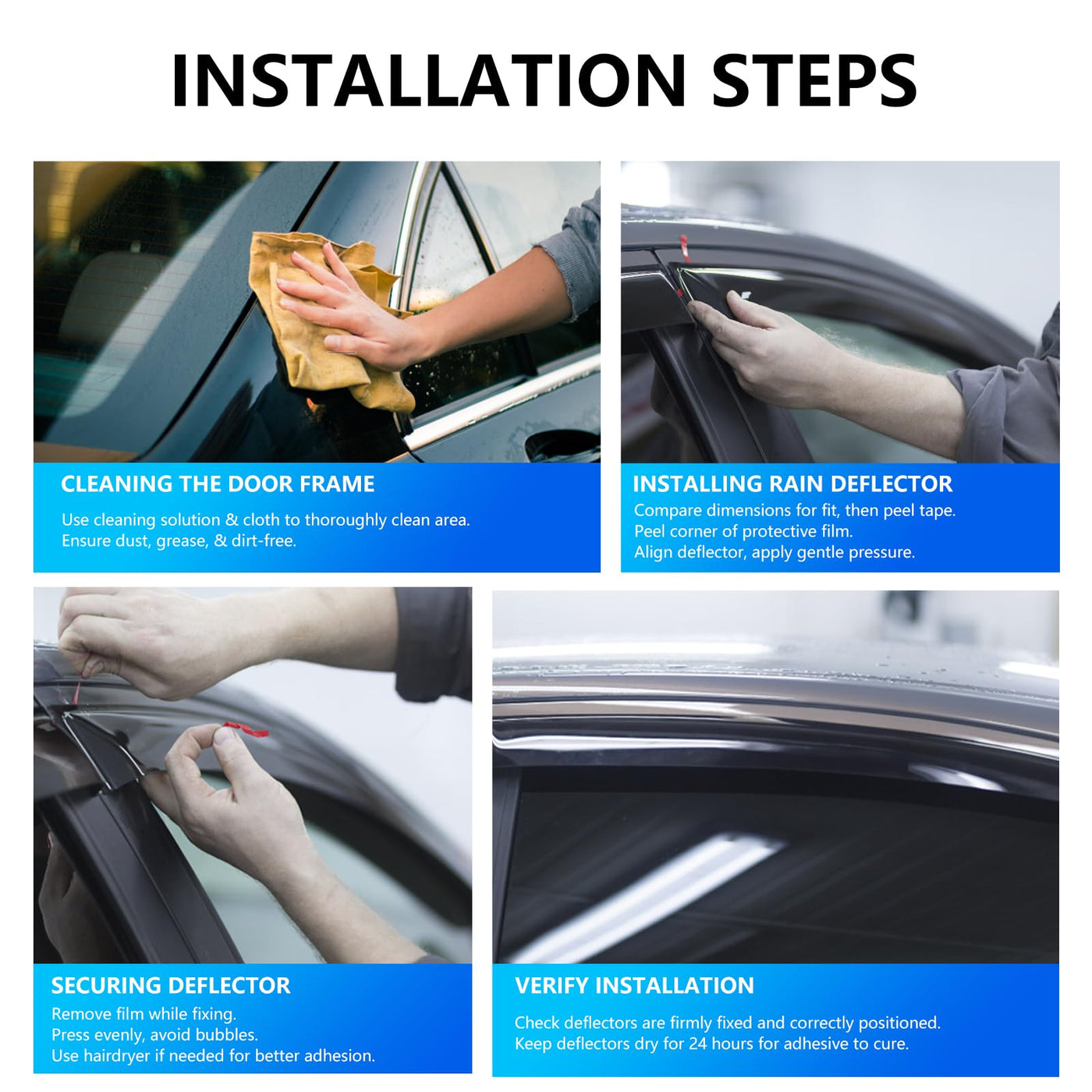 INSTALLATION STEPS

CLEANING THE DOOR FRAME
Use cleaning solution & cloth to thoroughly clean area.
Ensure dust, grease, & dirt-free.

INSTALLING RAIN DEFLECTOR
Compare dimensions for fit, then peel tape.
Peel corner of protective film.
Align deflector, apply gentle pressure.

SECURING DEFLECTOR
Remove film while fixing.
Press evenly, avoid bubbles.
Use hairdryer if needed for better adhesion.

VERIFY INSTALLATION
Check deflectors are firmly fixed and correctly positioned.
Keep deflectors dry for 24 hours for adhesive to cure.