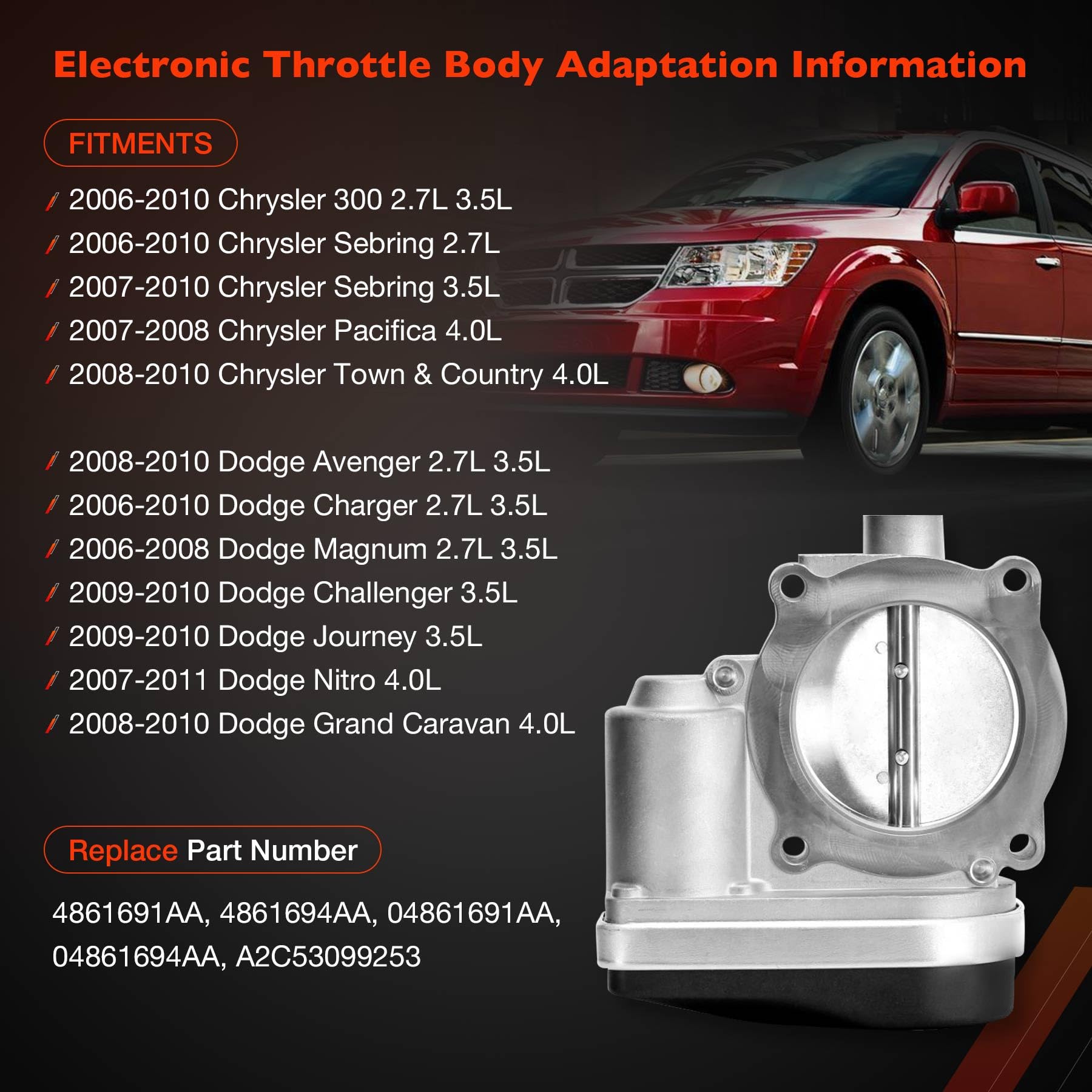 Electronic Throttle Body Adaptation Information

FITMENTS

2006-2010 Chrysler 300 2.7L 3.5L
2006-2010 Chrysler Sebring 2.7L
2007-2010 Chrysler Sebring 3.5L
2007-2008 Chrysler Pacifica 4.0L
2008-2010 Chrysler Town & Country 4.0L

2008-2010 Dodge Avenger 2.7L 3.5L
2006-2010 Dodge Charger 2.7L 3.5L
2006-2008 Dodge Magnum 2.7L 3.5L
2009-2010 Dodge Challenger 3.5L
2009-2010 Dodge Journey 3.5L
2007-2011 Dodge Nitro 4.0L
2008-2010 Dodge Grand Caravan 4.0L

Replace Part Number

4861691AA, 4861694AA, 04861691AA, 04861694AA, A2C53099253