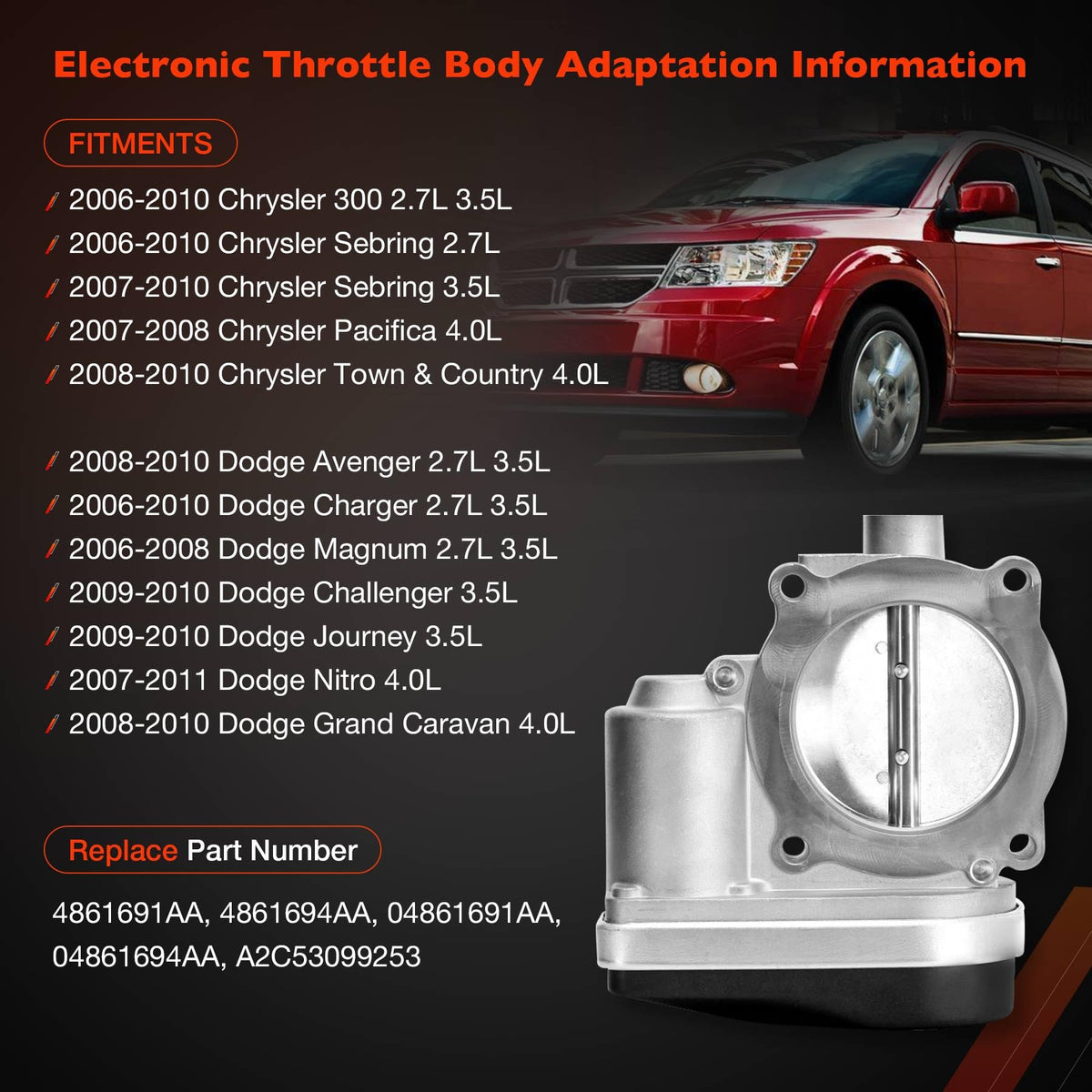 Electronic Throttle Body Adaptation Information

FITMENTS

2006-2010 Chrysler 300 2.7L 3.5L
2006-2010 Chrysler Sebring 2.7L
2007-2010 Chrysler Sebring 3.5L
2007-2008 Chrysler Pacifica 4.0L
2008-2010 Chrysler Town & Country 4.0L

2008-2010 Dodge Avenger 2.7L 3.5L
2006-2010 Dodge Charger 2.7L 3.5L
2006-2008 Dodge Magnum 2.7L 3.5L
2009-2010 Dodge Challenger 3.5L
2009-2010 Dodge Journey 3.5L
2007-2011 Dodge Nitro 4.0L
2008-2010 Dodge Grand Caravan 4.0L

Replace Part Number

4861691AA, 4861694AA, 04861691AA, 04861694AA, A2C53099253