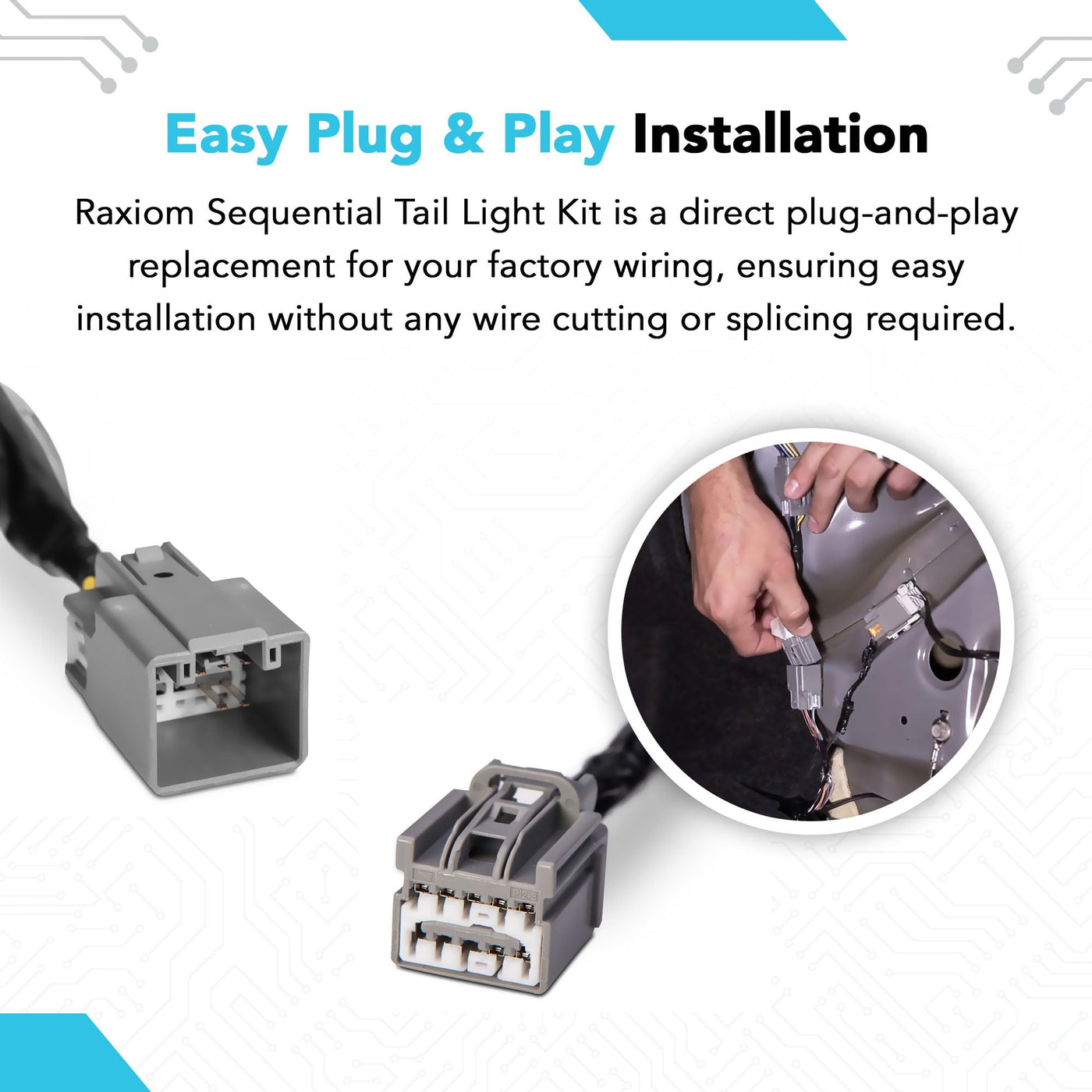 Easy Plug & Play Installation

Raxiom Sequential Tail Light Kit is a direct plug-and-play replacement for your factory wiring, ensuring easy installation without any wire cutting or splicing required.