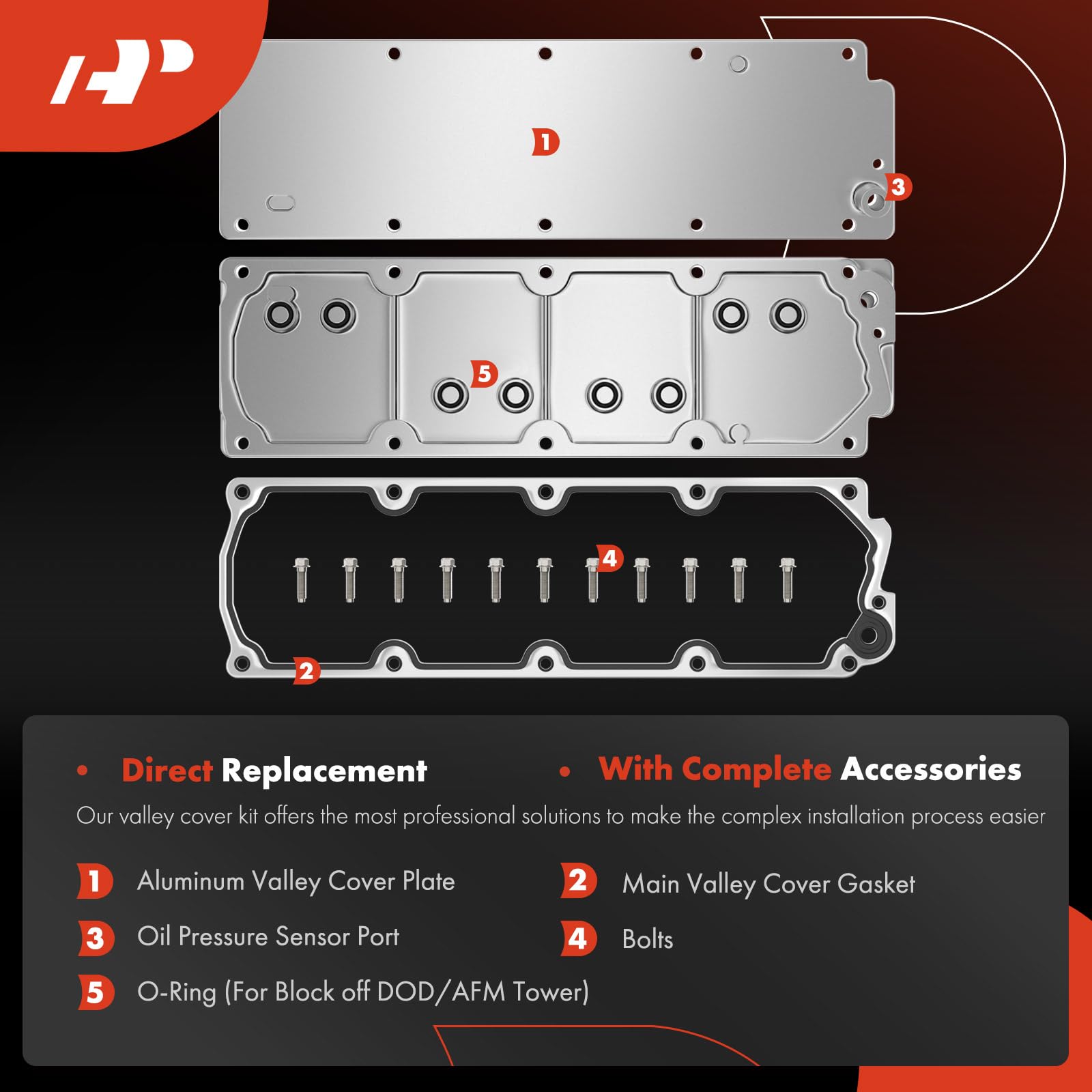 1

3

5

4

2

• Direct Replacement

• With Complete Accessories

Our valley cover kit offers the most professional solutions to make the complex installation process easier

1 Aluminum Valley Cover Plate

2 Main Valley Cover Gasket

3 Oil Pressure Sensor Port

4 Bolts

5 O-Ring (For Block off DOD/AFM Tower)