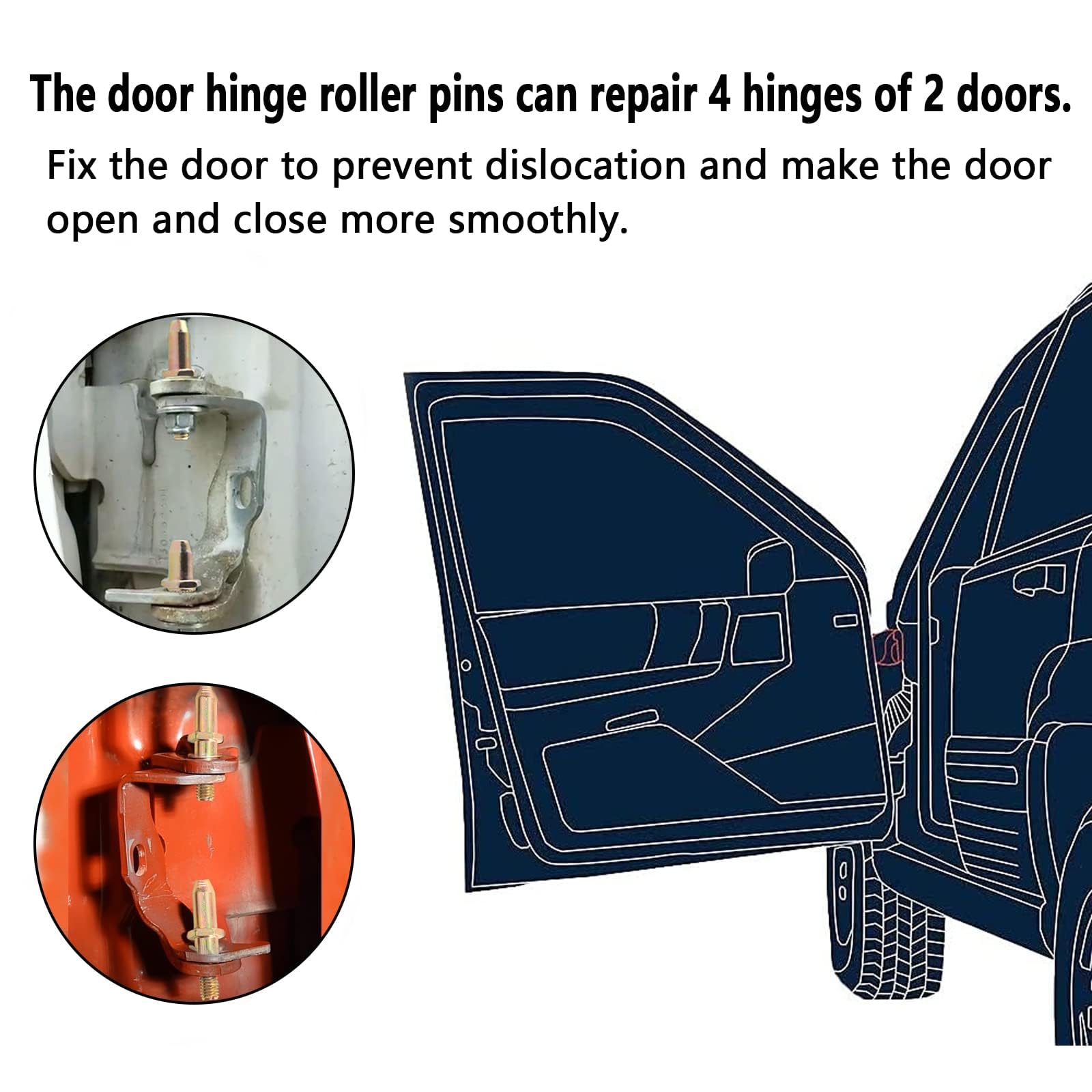 The door hinge roller pins can repair 4 hinges of 2 doors.

Fix the door to prevent dislocation and make the door open and close more smoothly.