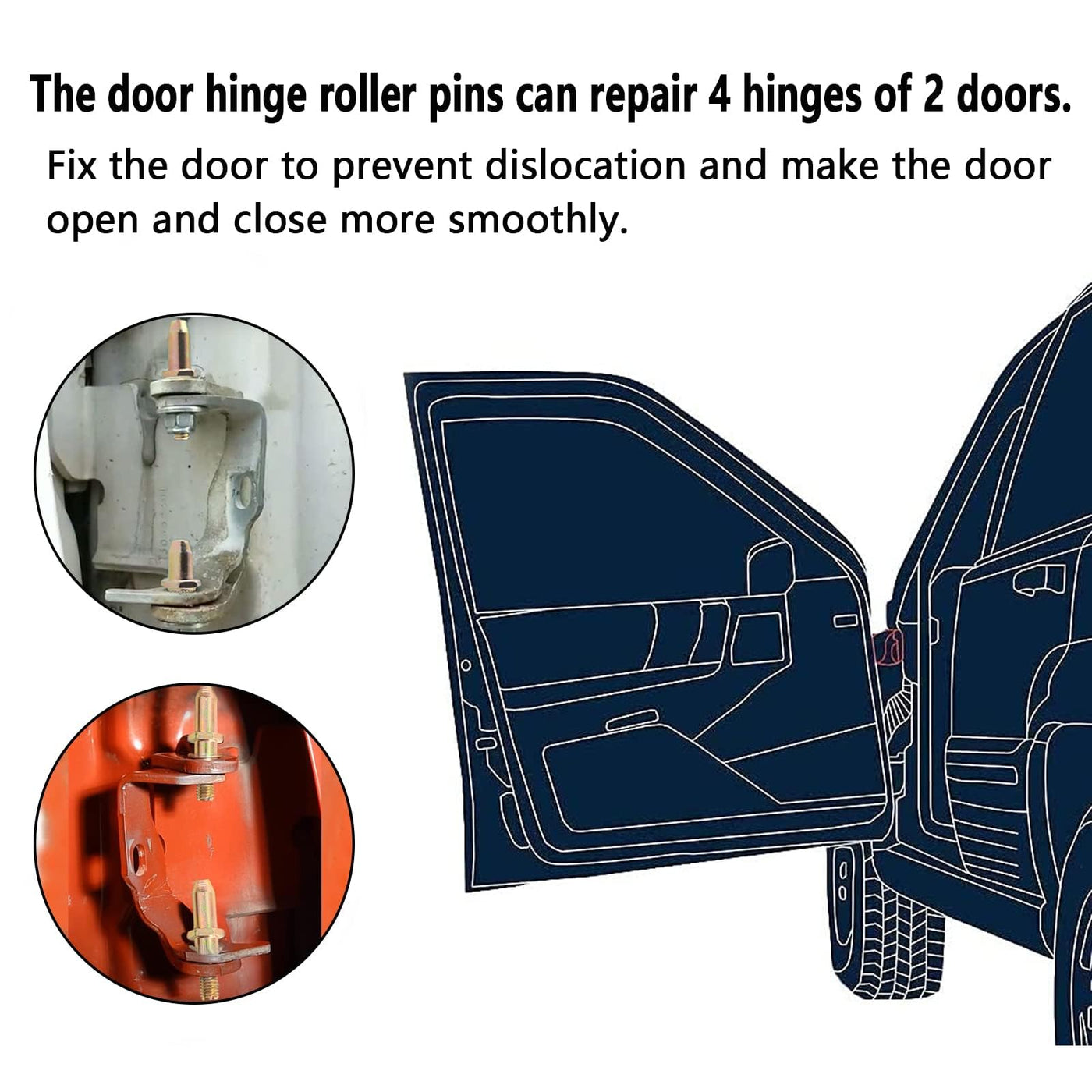 The door hinge roller pins can repair 4 hinges of 2 doors.

Fix the door to prevent dislocation and make the door open and close more smoothly.