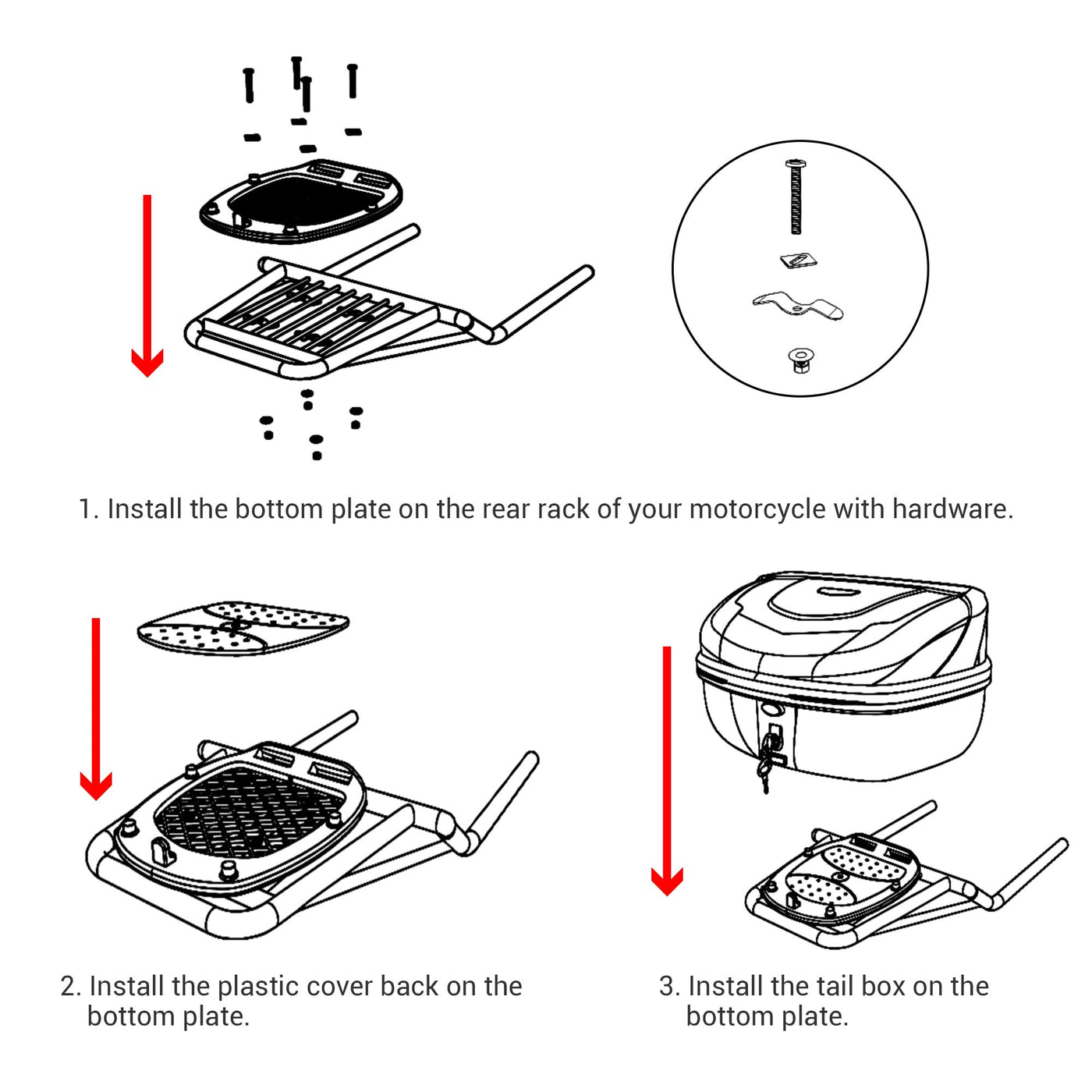 1. Install the bottom plate on the rear rack of your motorcycle with hardware.

2. Install the plastic cover back on the bottom plate.

3. Install the tail box on the bottom plate.