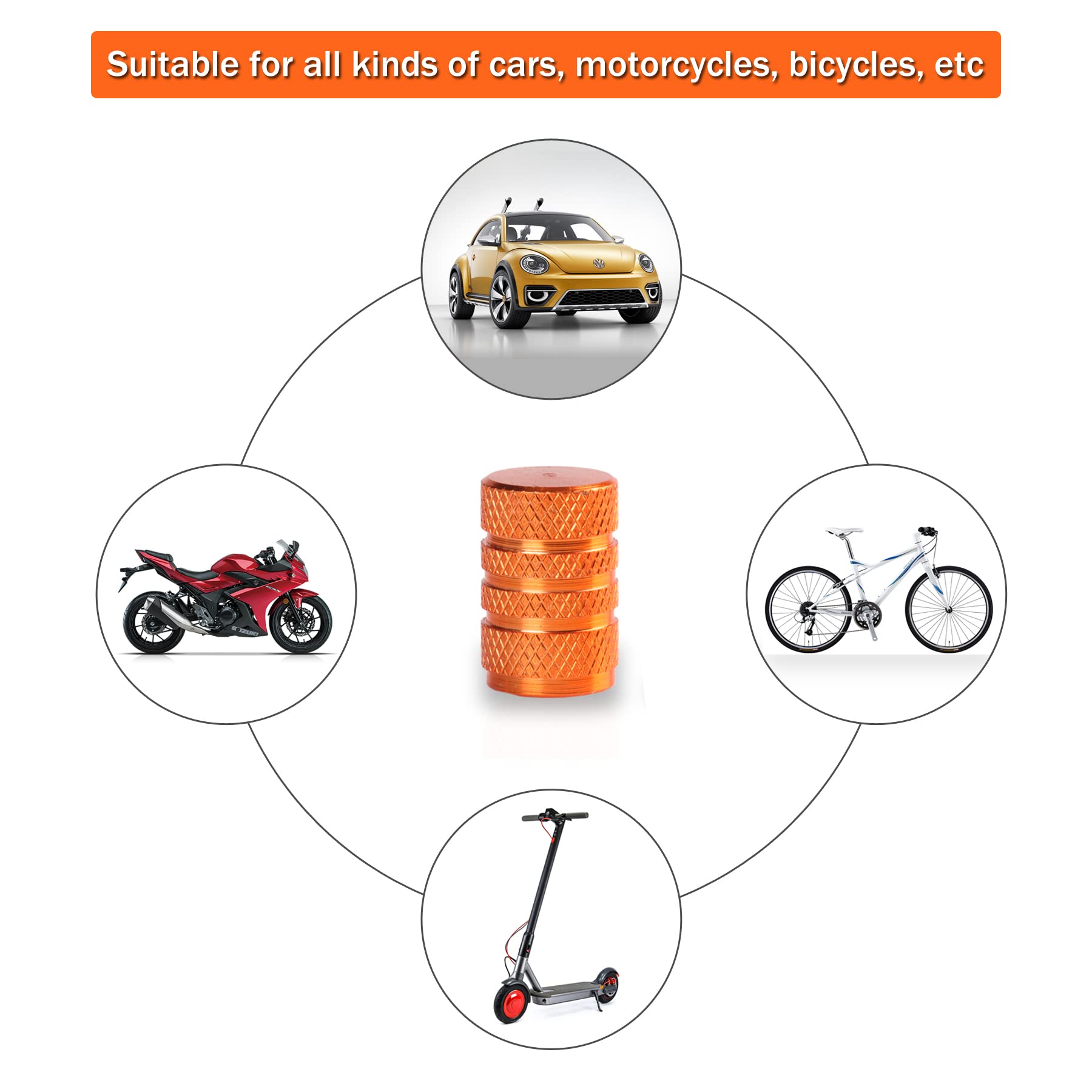 Suitable for all kinds of cars, motorcycles, bicycles, etc

SUZUKI