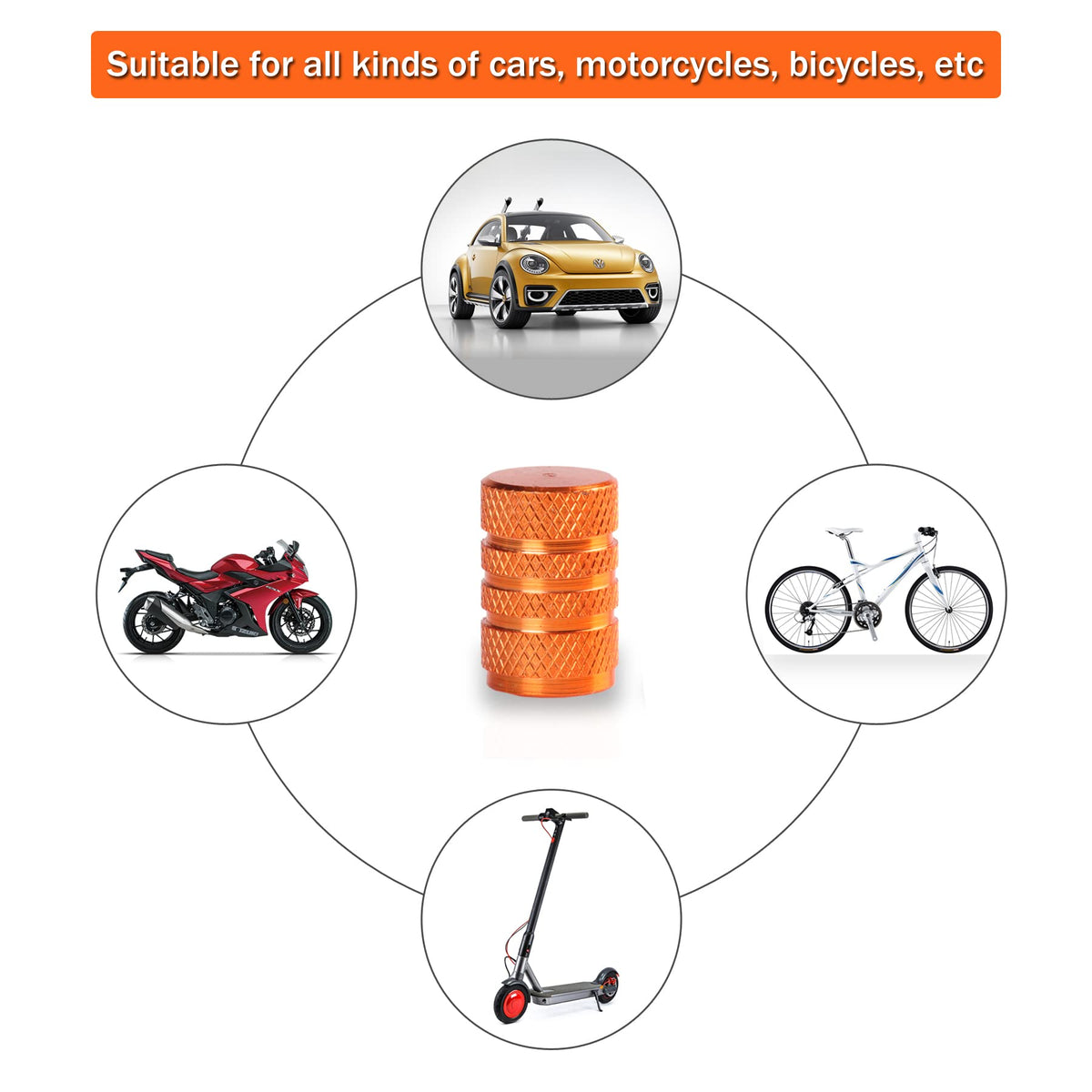 Suitable for all kinds of cars, motorcycles, bicycles, etc