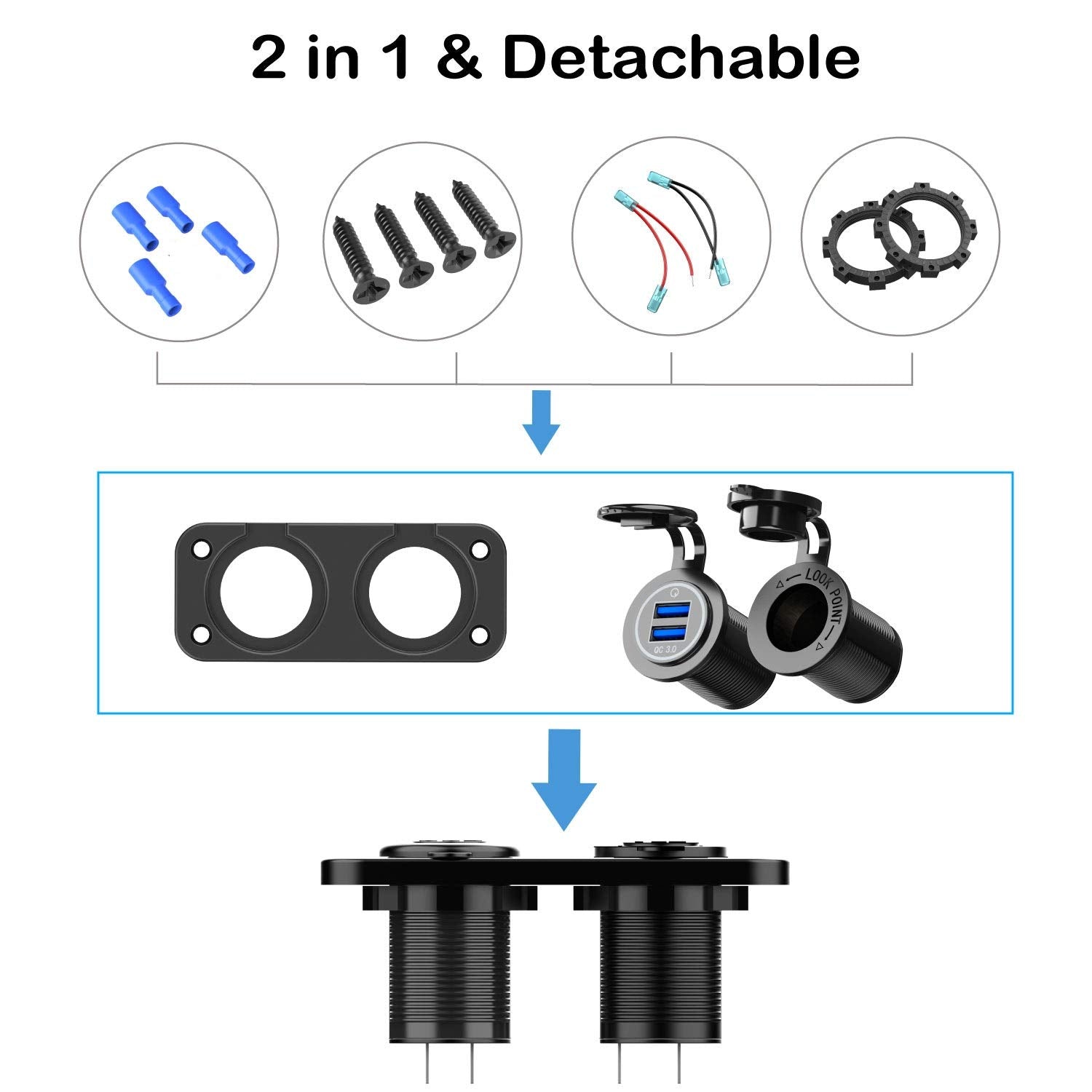 2 in 1 & Detachable

QC 3.0

LOOK POINT