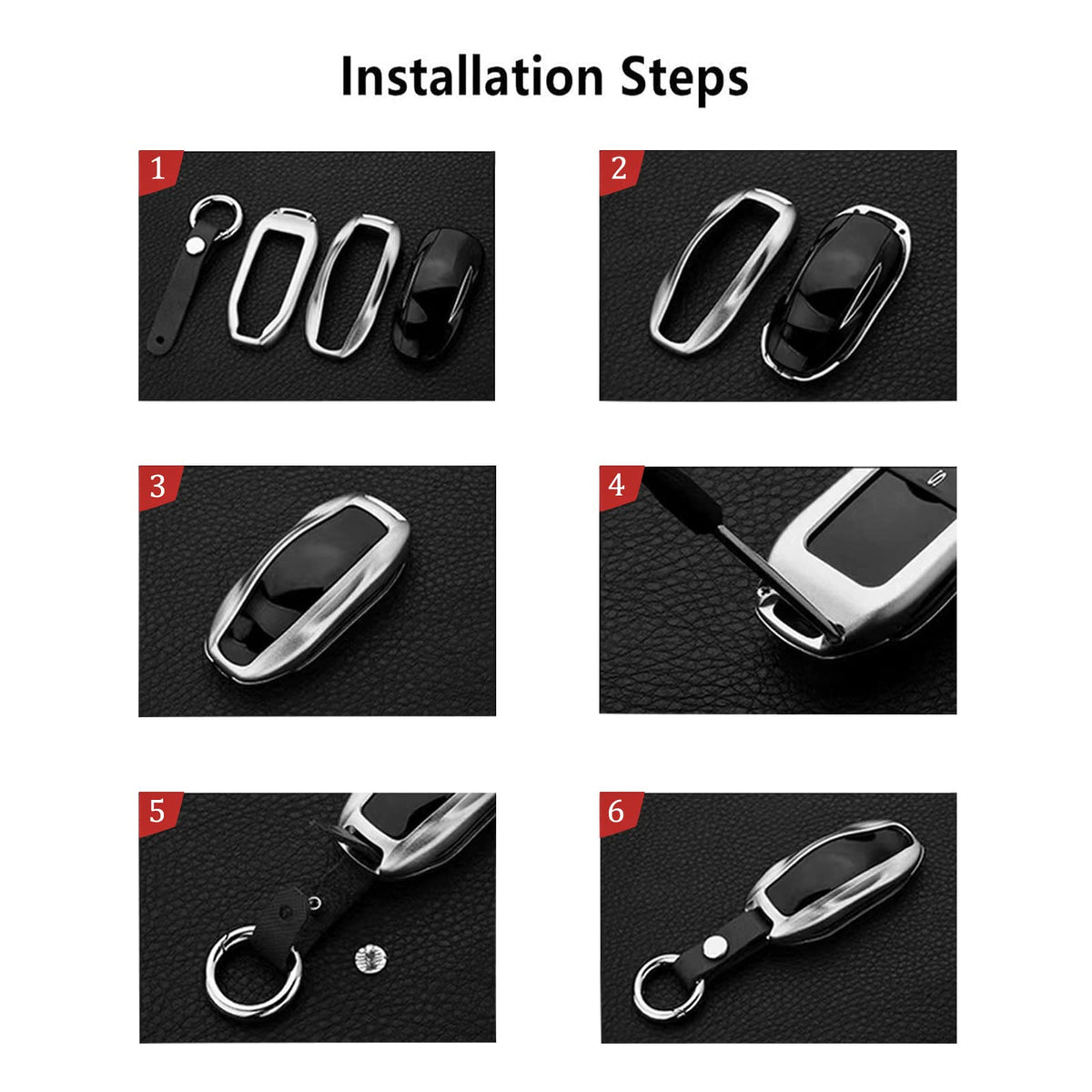 Installation Steps

1

2

3

4

5

6