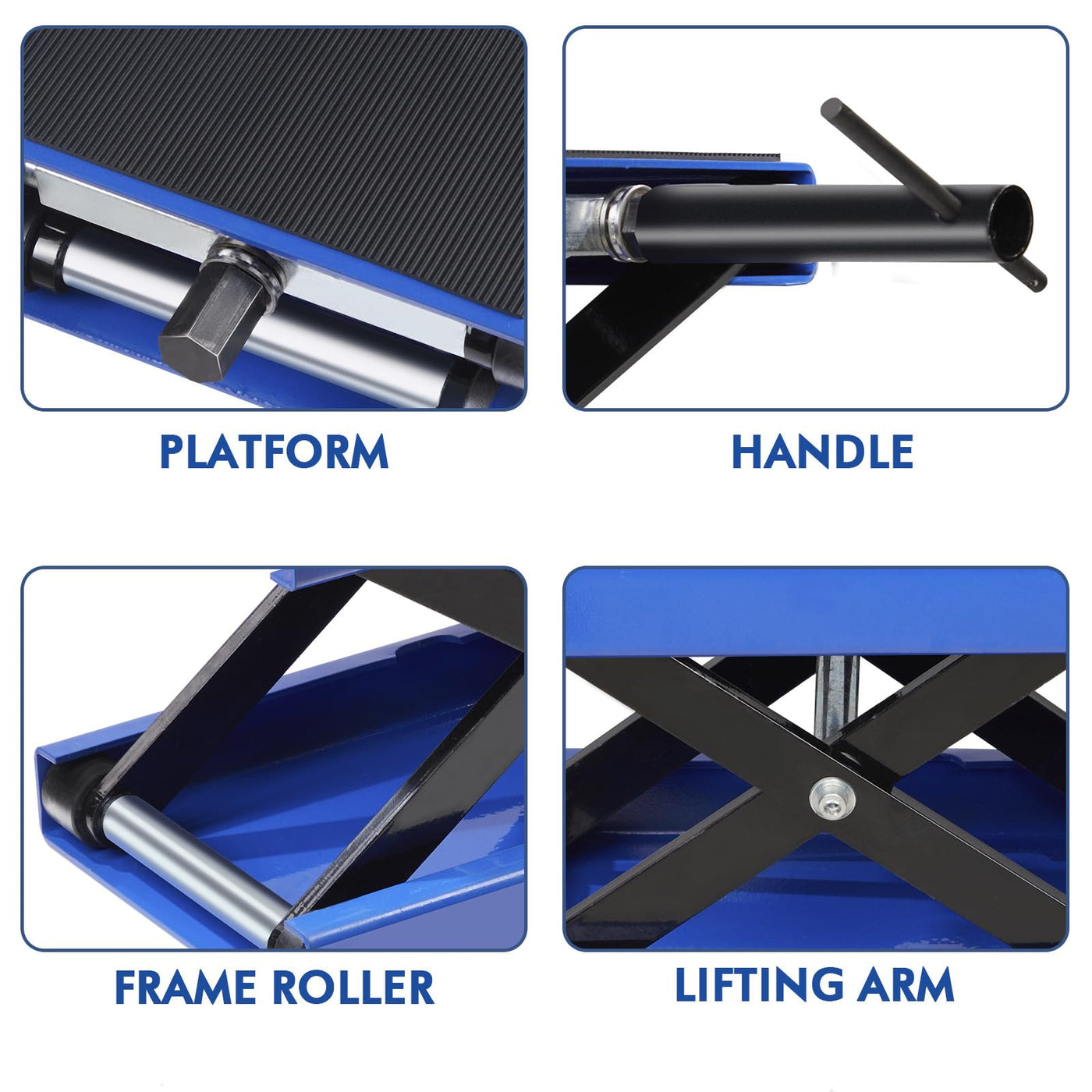 PLATFORM

HANDLE

FRAME ROLLER

LIFTING ARM