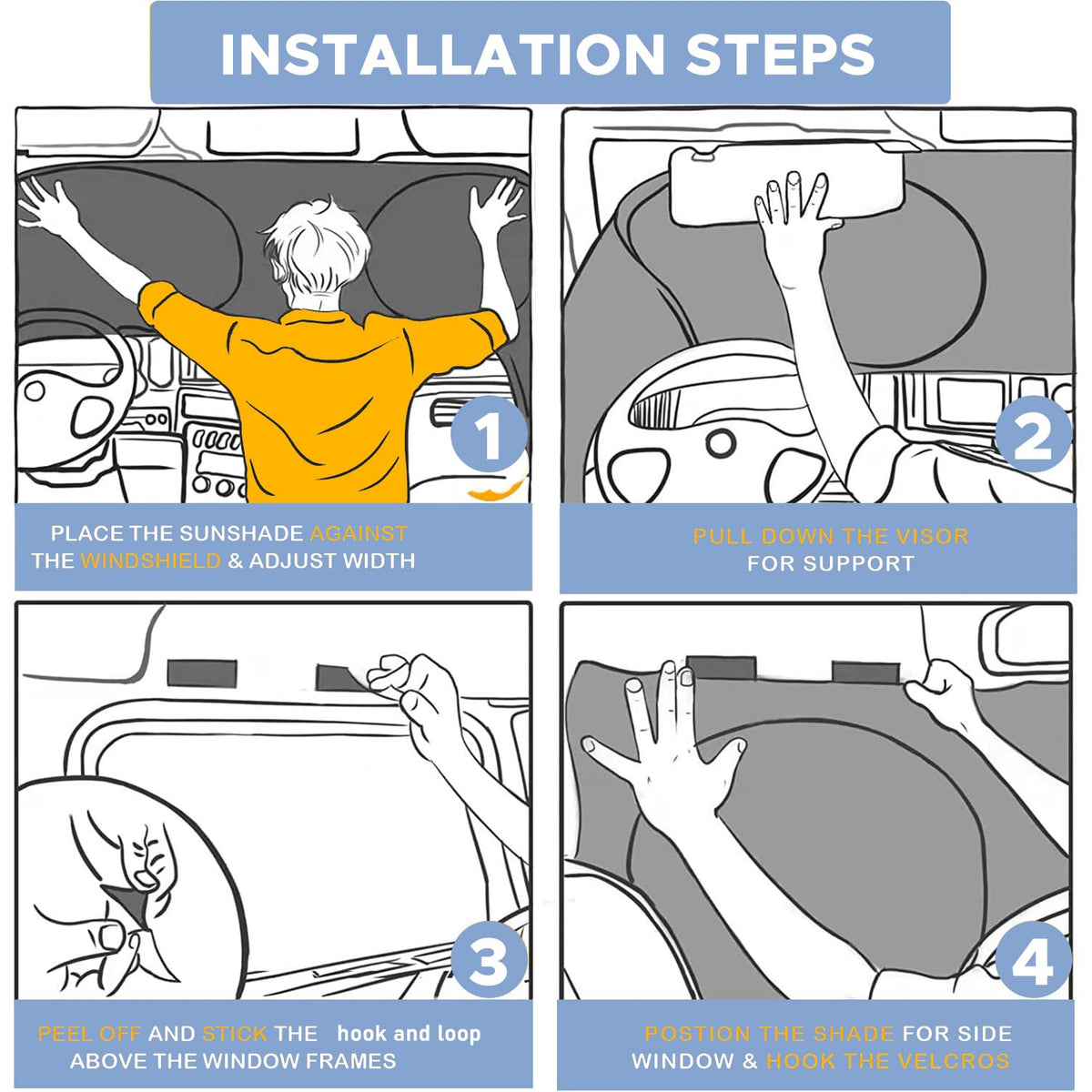 INSTALLATION STEPS

1

PLACE THE SUNSHADE AGAINST THE WINDSHIELD & ADJUST WIDTH

2

PULL DOWN THE VISOR FOR SUPPORT

3

PEEL OFF AND STICK THE hook and loop ABOVE THE WINDOW FRAMES

4

POSTION THE SHADE FOR SIDE WINDOW & HOOK THE VELCROS