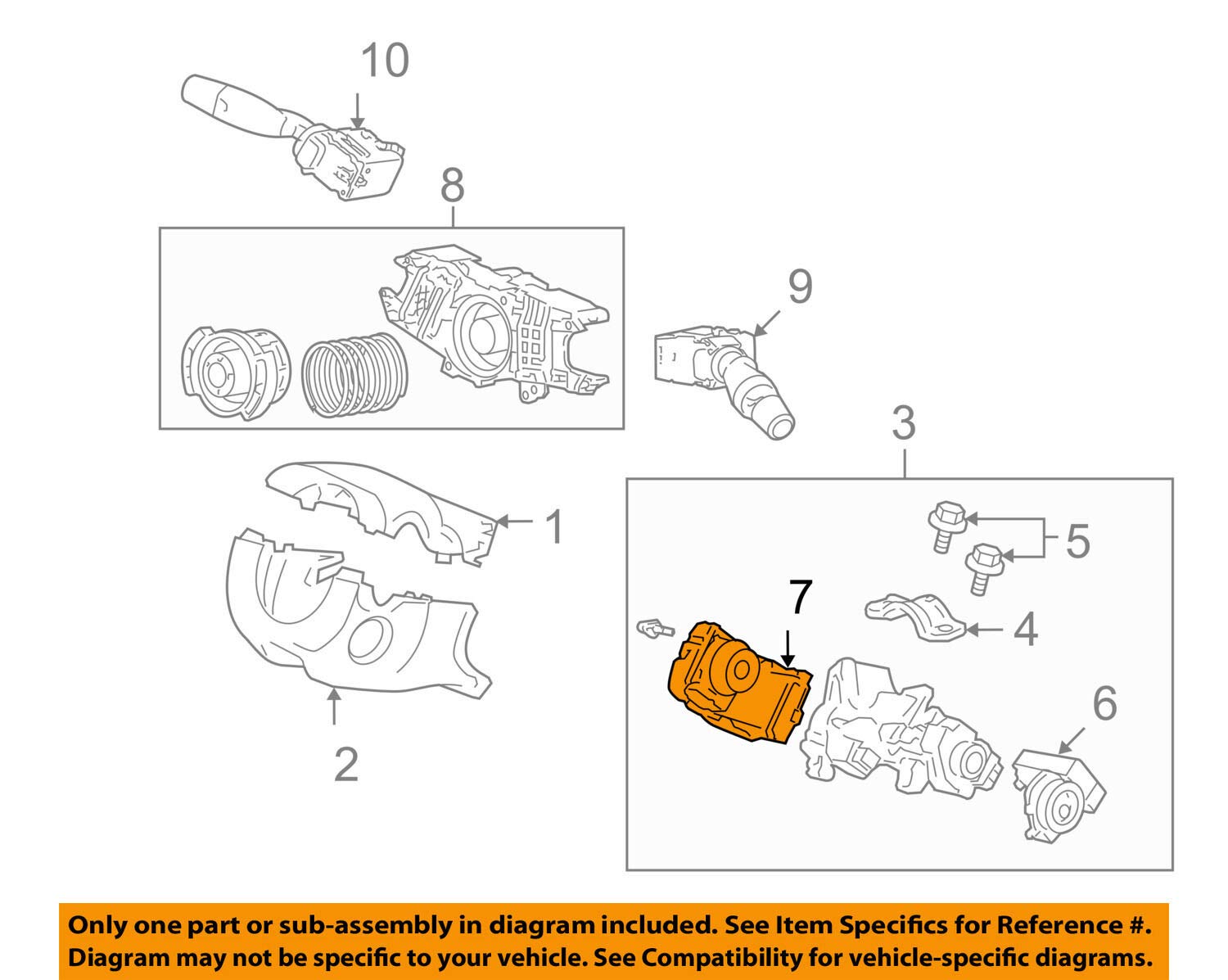 10

8

9

3

1

5

7

4

6

2

Only one part or sub-assembly in diagram included. See Item Specifics for Reference #.
Diagram may not be specific to your vehicle. See Compatibility for vehicle-specific diagrams.