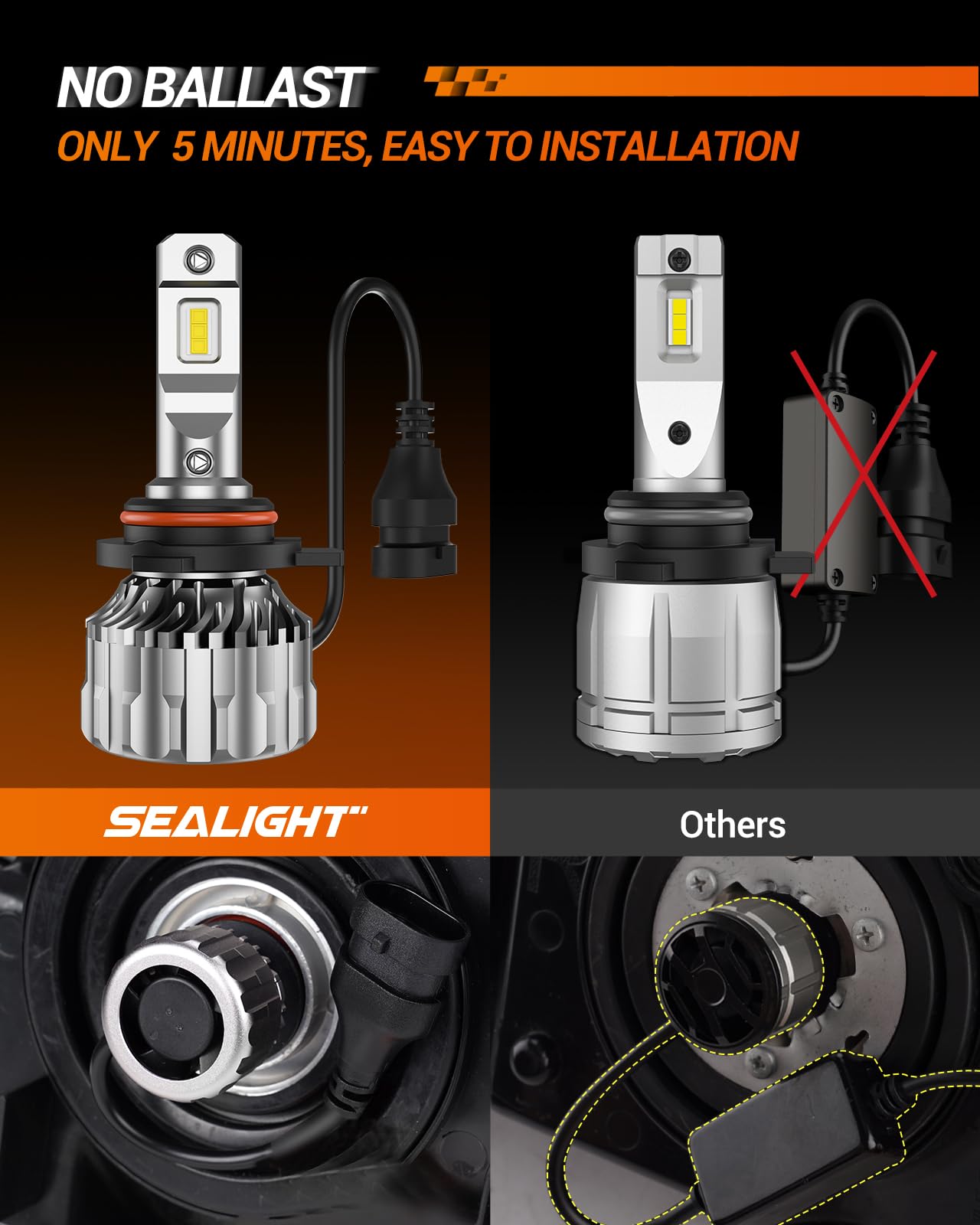 NO BALLAST

ONLY 5 MINUTES, EASY TO INSTALLATION

SEALIGHT

Others