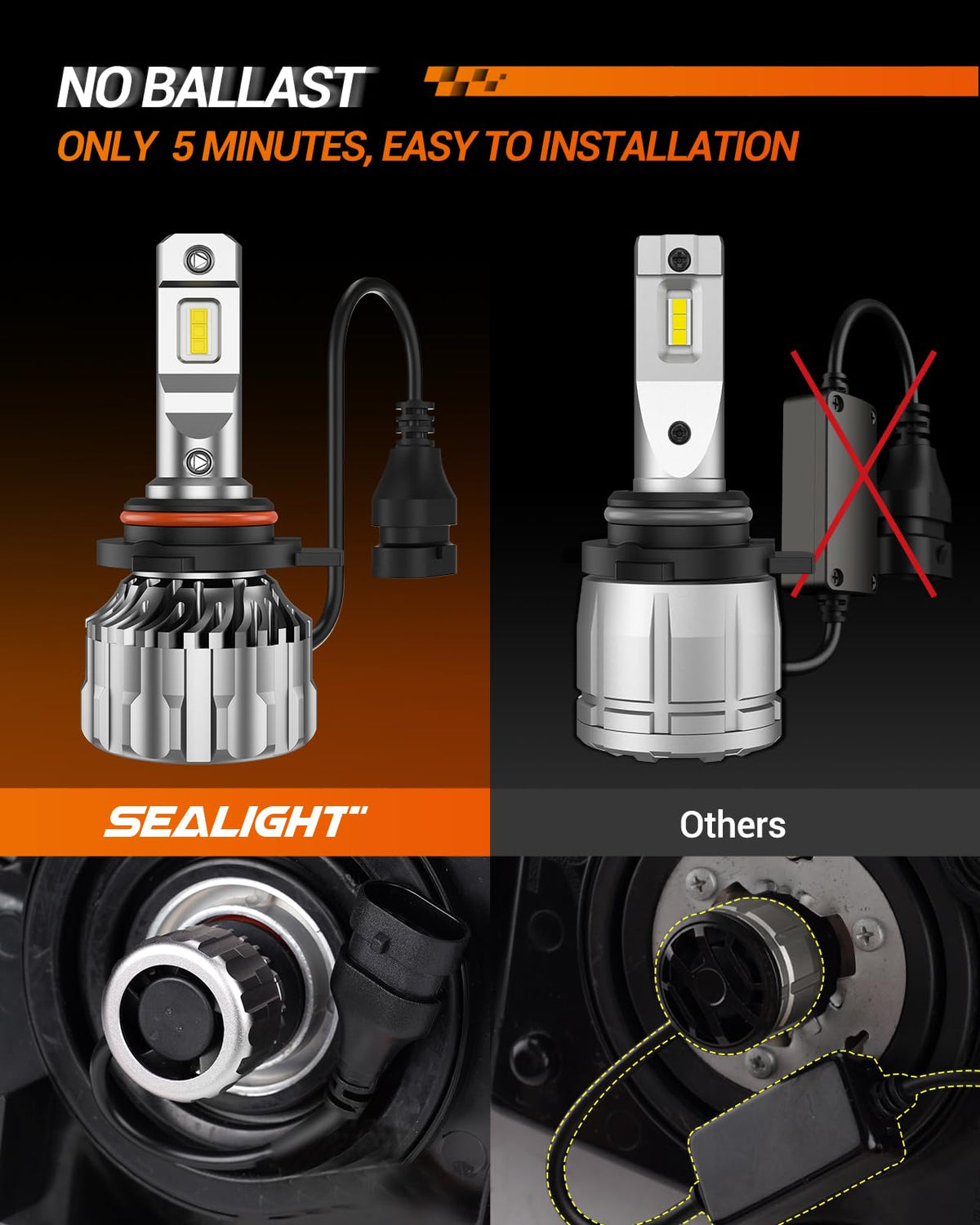 NO BALLAST

ONLY 5 MINUTES, EASY TO INSTALLATION

SEALIGHT

Others