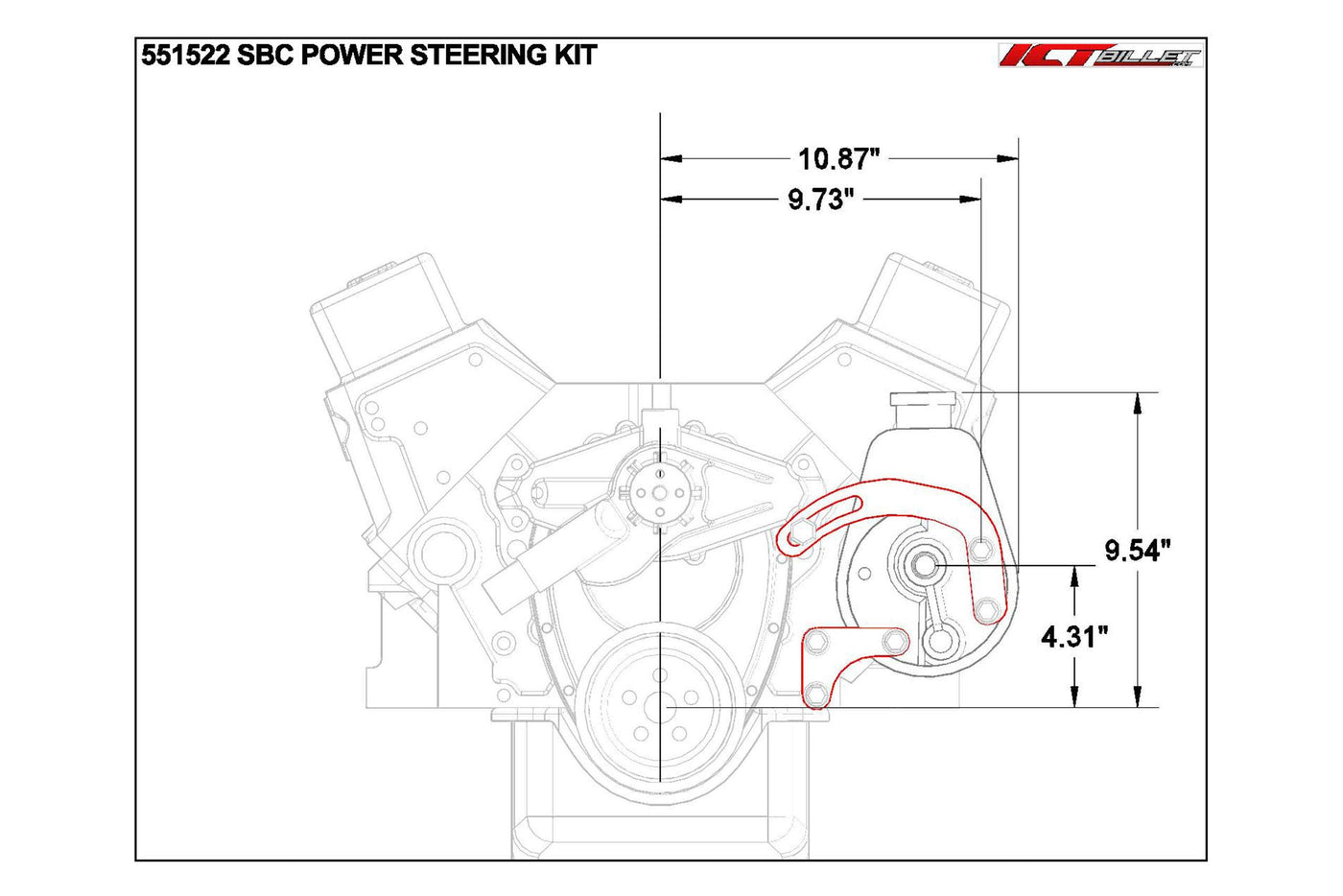 551522 SBC POWER STEERING KIT

ICT BILLET

10.87"

9.73"

9.54"

4.31"