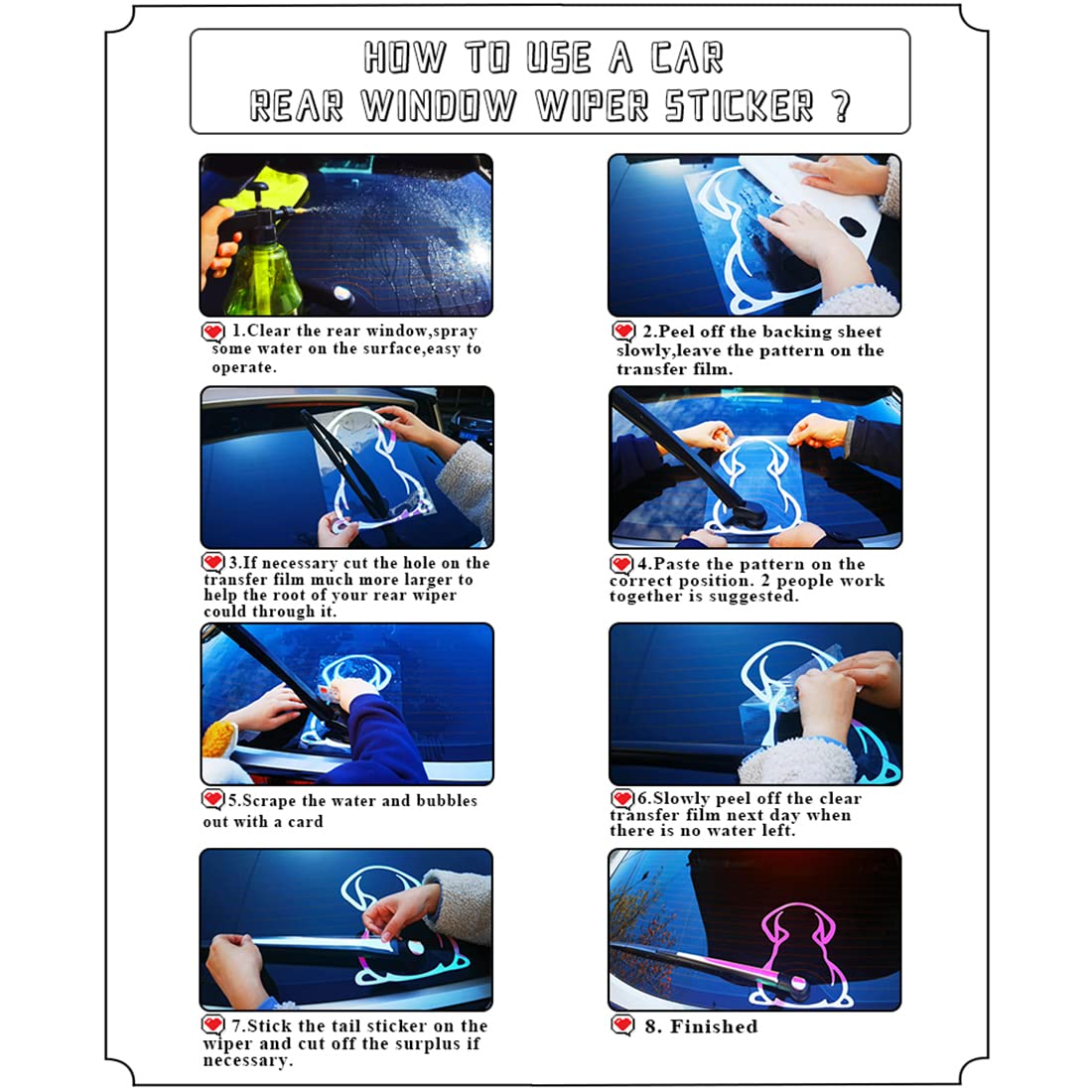 HOW TO USE A CAR REAR WINDOW WIPER STICKER ?

1.Clear the rear window,spray some water on the surface,easy to operate.

2.Peel off the backing sheet slowly,leave the pattern on the transfer film.

3.If necessary cut the hole on the transfer film much more larger to help the root of your rear wiper could through it.

4.Paste the pattern on the correct position. 2 people work together is suggested.

5.Scrape the water and bubbles out with a card

6.Slowly peel off the clear transfer film next day when there is no water left.

7.Stick the tail sticker on the wiper and cut off the surplus if necessary.

8. Finished