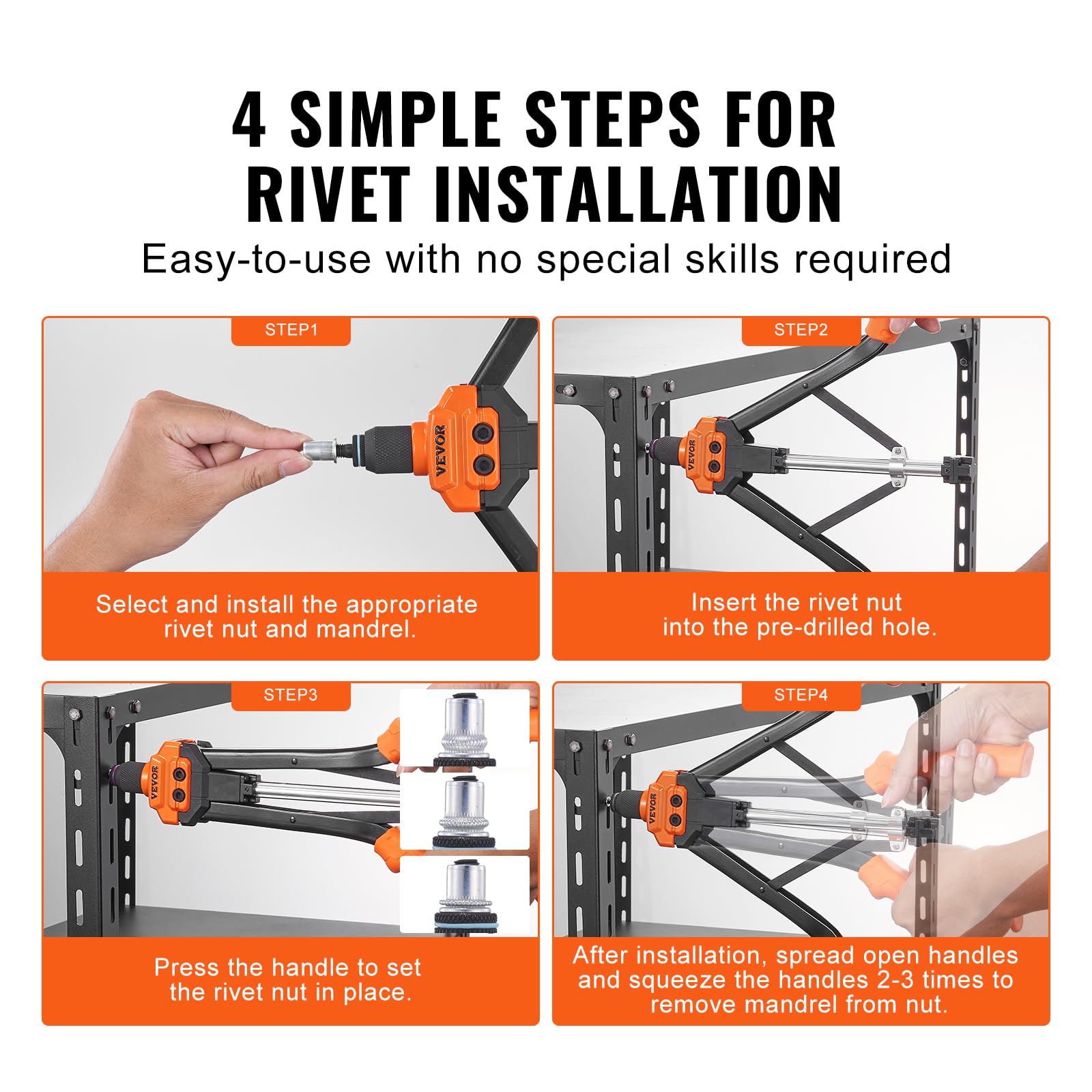 4 SIMPLE STEPS FOR RIVET INSTALLATION

Easy-to-use with no special skills required

STEP1

VEVOR

Select and install the appropriate rivet nut and mandrel.

STEP2

VEVOR

Insert the rivet nut into the pre-drilled hole.

STEP3

VEVOR

Press the handle to set the rivet nut in place.

STEP4

VEVOR

After installation, spread open handles and squeeze the handles 2-3 times to remove mandrel from nut.