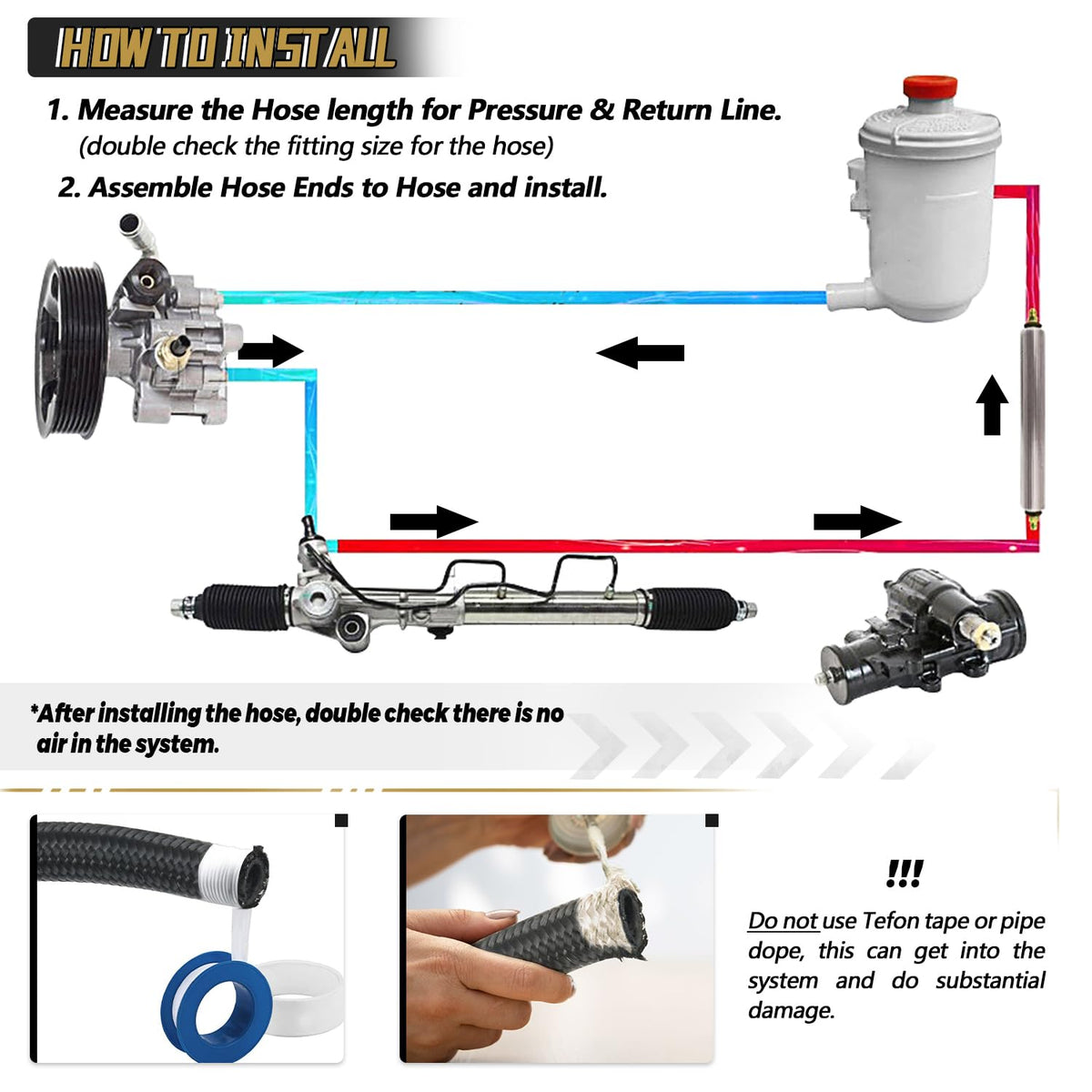 HOW TO INSTALL

1. Measure the Hose length for Pressure & Return Line.
(double check the fitting size for the hose)

2. Assemble Hose Ends to Hose and install.

*After installing the hose, double check there is no air in the system.

!!!

Do not use Tefon tape or pipe dope, this can get into the system and do substantial damage.