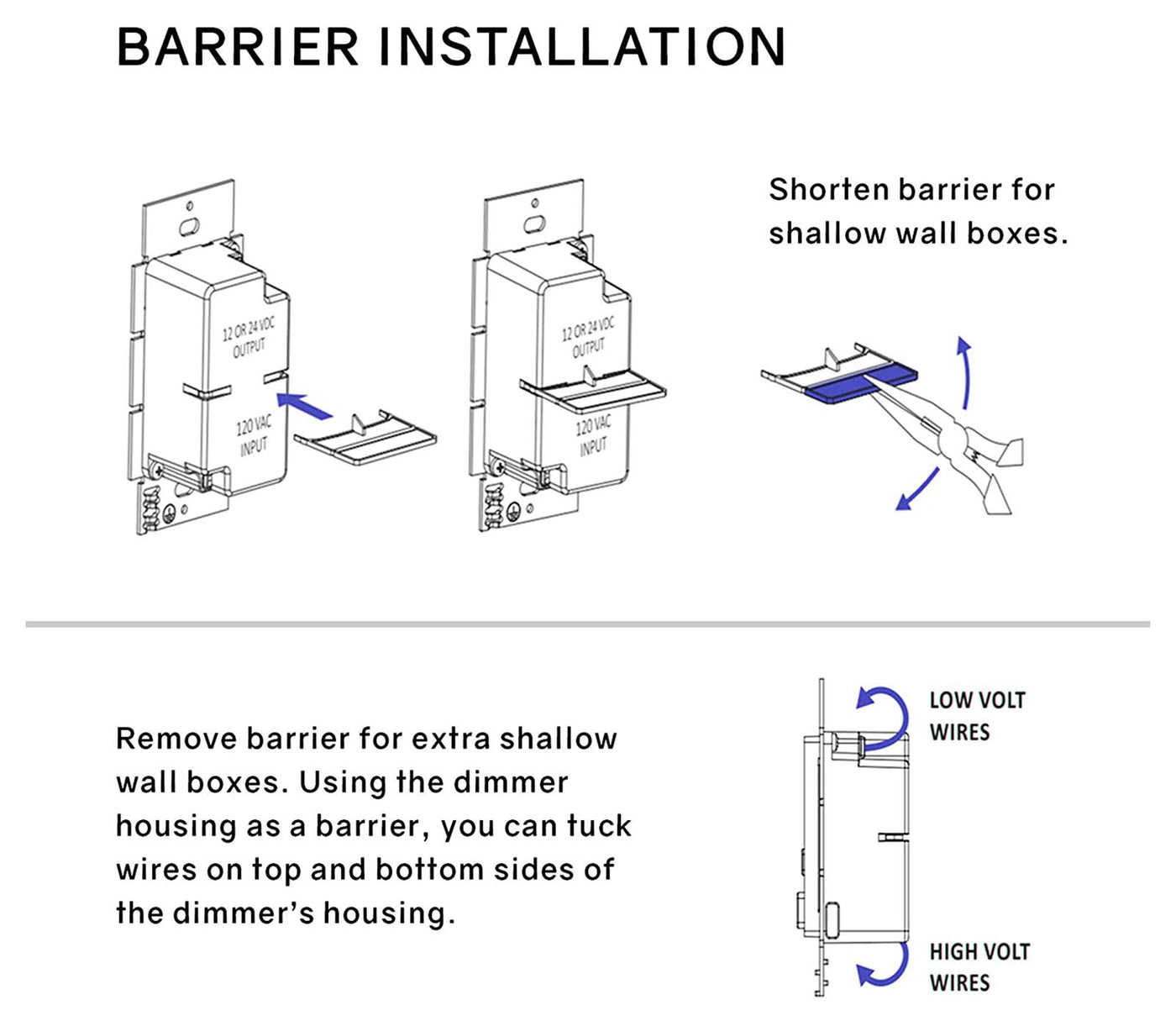 BARRIER INSTALLATION

12 OR 24 VDC OUTPUT

120 VAC INPUT

12 OR 24 VDC OUTPUT

120 VAC INPUT

Shorten barrier for shallow wall boxes.

Remove barrier for extra shallow wall boxes. Using the dimmer housing as a barrier, you can tuck wires on top and bottom sides of the dimmer's housing.

LOW VOLT WIRES

HIGH VOLT WIRES