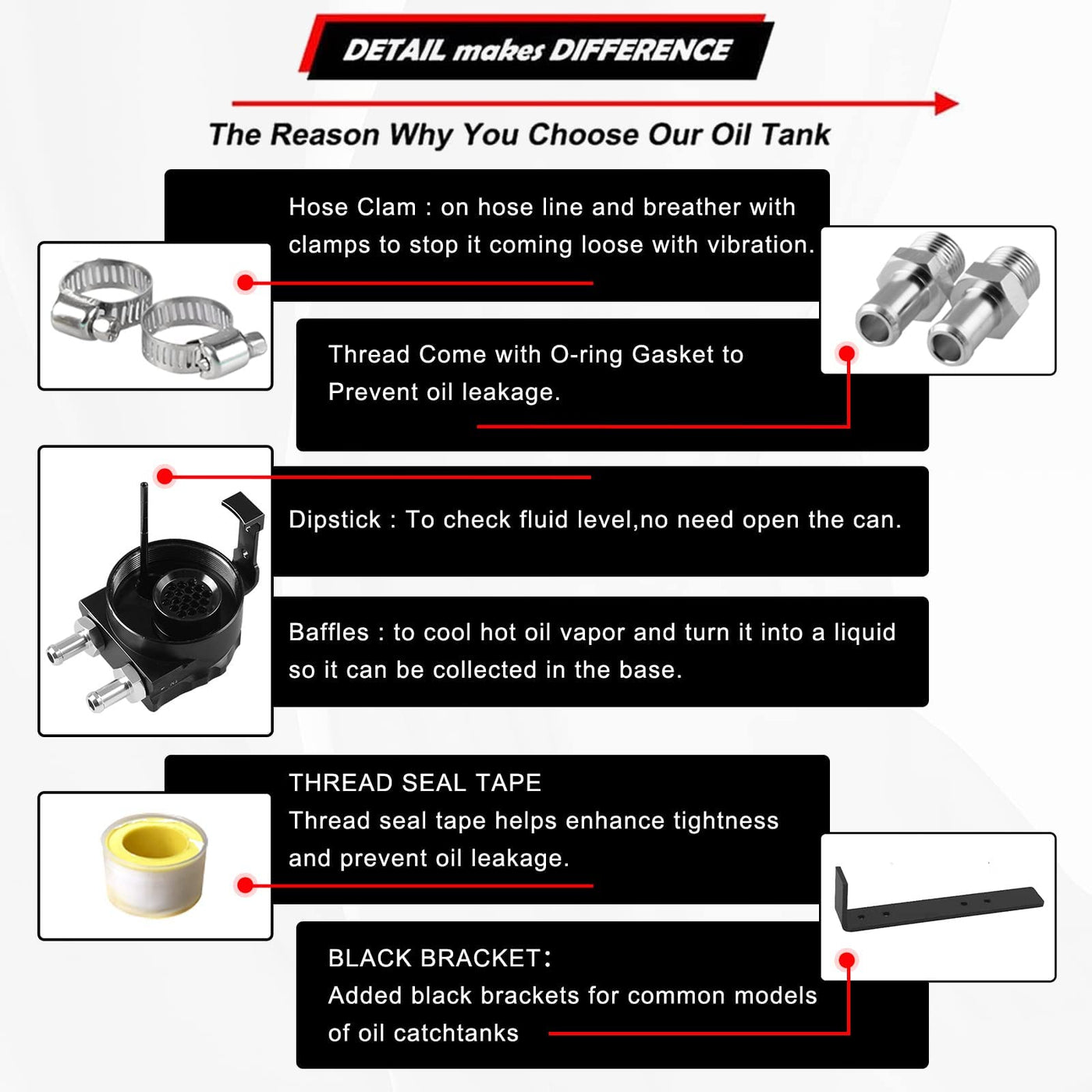 DETAIL makes DIFFERENCE

The Reason Why You Choose Our Oil Tank

Hose Clam : on hose line and breather with clamps to stop it coming loose with vibration.

Thread Come with O-ring Gasket to Prevent oil leakage.

Dipstick : To check fluid level,no need open the can.

Baffles : to cool hot oil vapor and turn it into a liquid so it can be collected in the base.

THREAD SEAL TAPE
Thread seal tape helps enhance tightness and prevent oil leakage.

BLACK BRACKET:
Added black brackets for common models of oil catchtanks