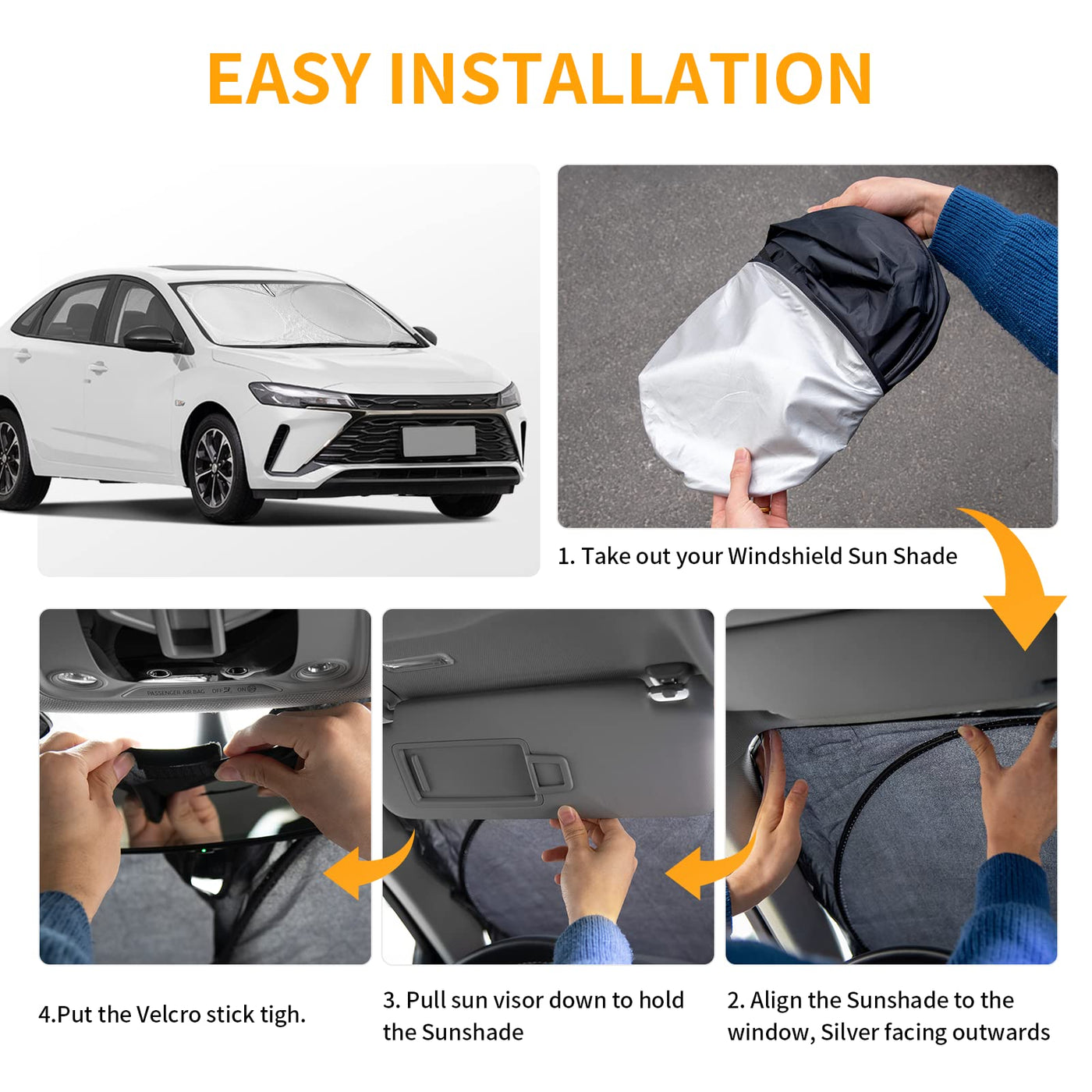 EASY INSTALLATION

1. Take out your Windshield Sun Shade

PASSENGER AIR BAG OFF ON

4.Put the Velcro stick tigh.

3. Pull sun visor down to hold the Sunshade

2. Align the Sunshade to the window, Silver facing outwards