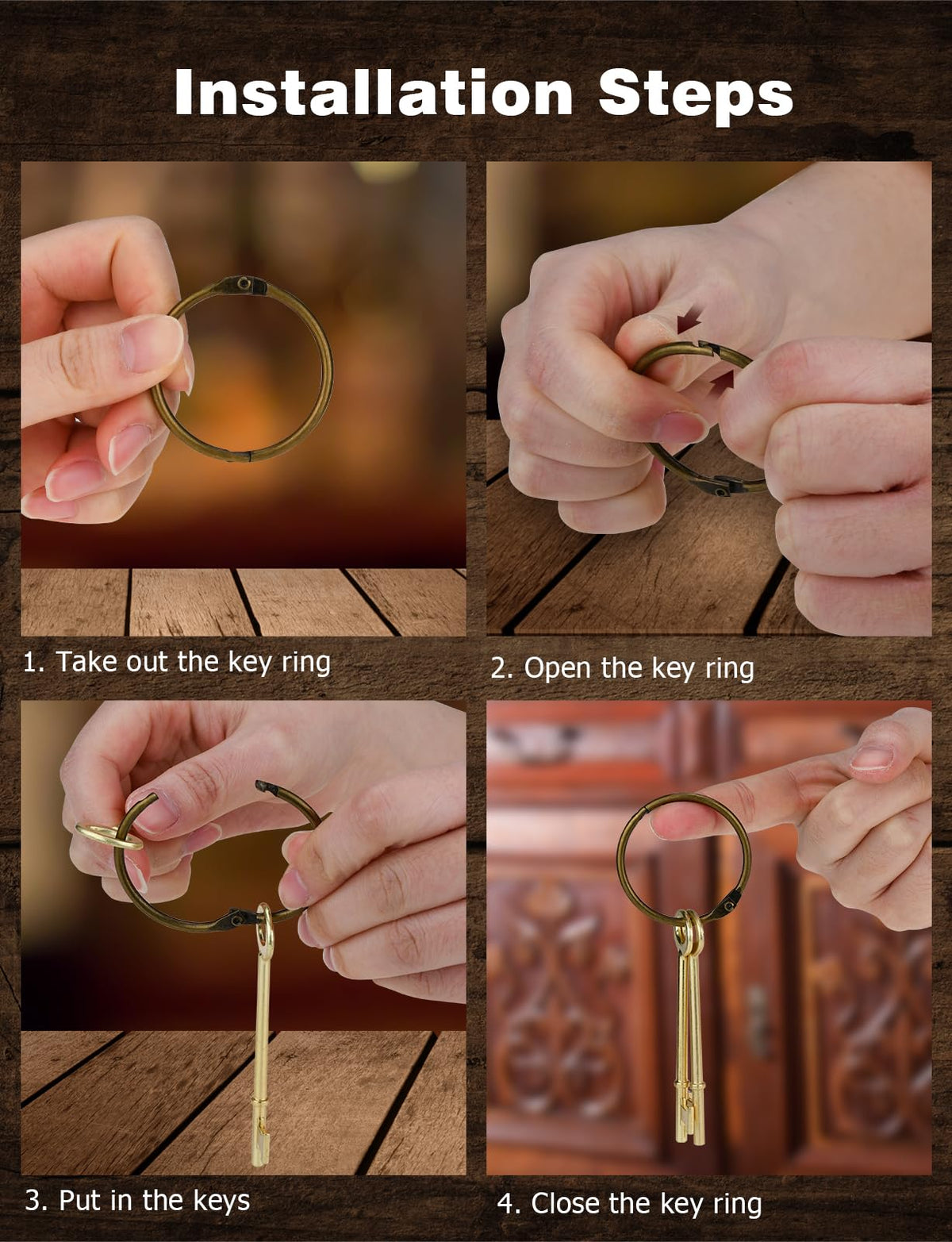 Installation Steps

1. Take out the key ring

2. Open the key ring

3. Put in the keys

4. Close the key ring