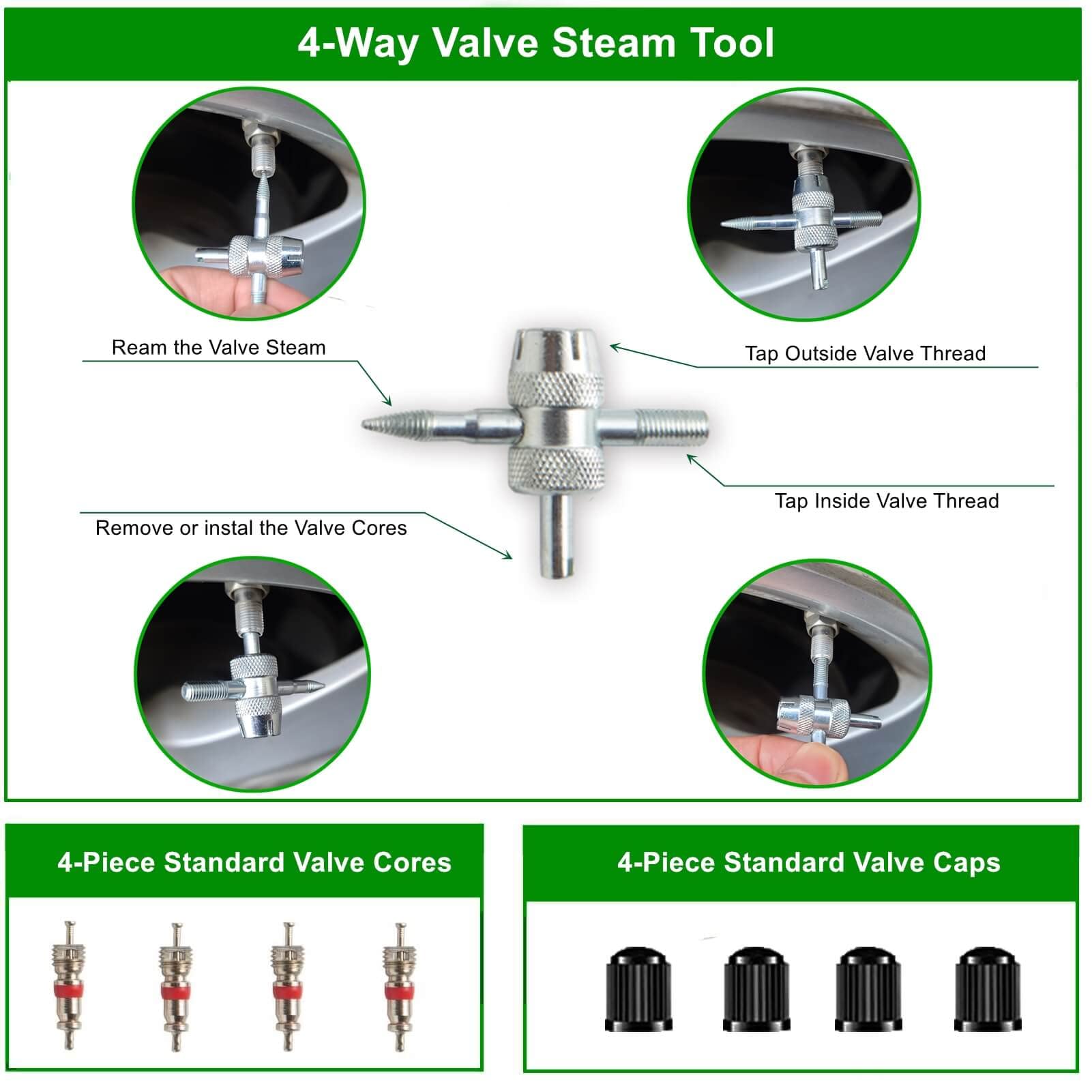 4-Way Valve Steam Tool

Ream the Valve Steam

Tap Outside Valve Thread

Tap Inside Valve Thread

Remove or instal the Valve Cores

4-Piece Standard Valve Cores

4-Piece Standard Valve Caps