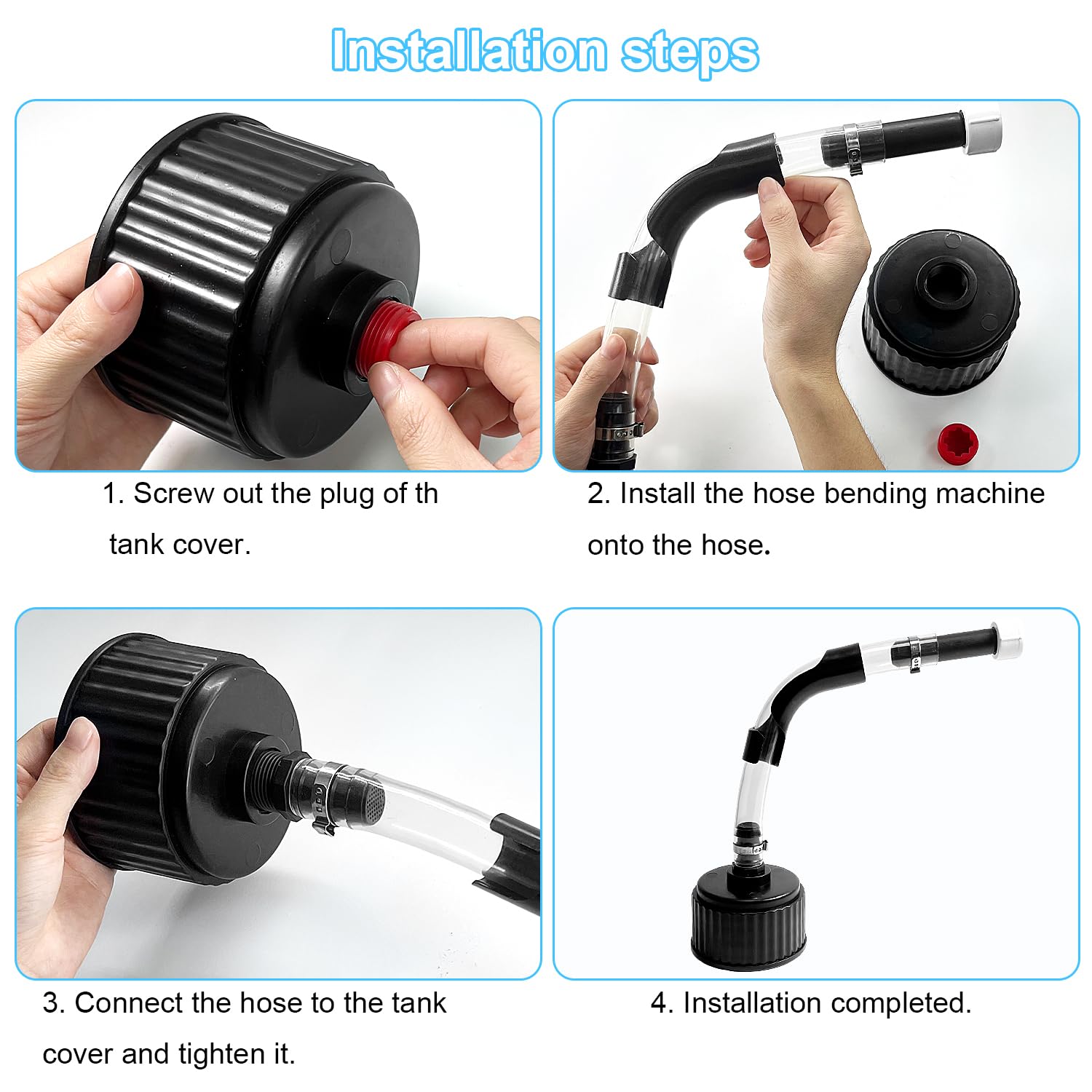 Installation steps

1. Screw out the plug of th tank cover.

2. Install the hose bending machine onto the hose.

3. Connect the hose to the tank cover and tighten it.

4. Installation completed.