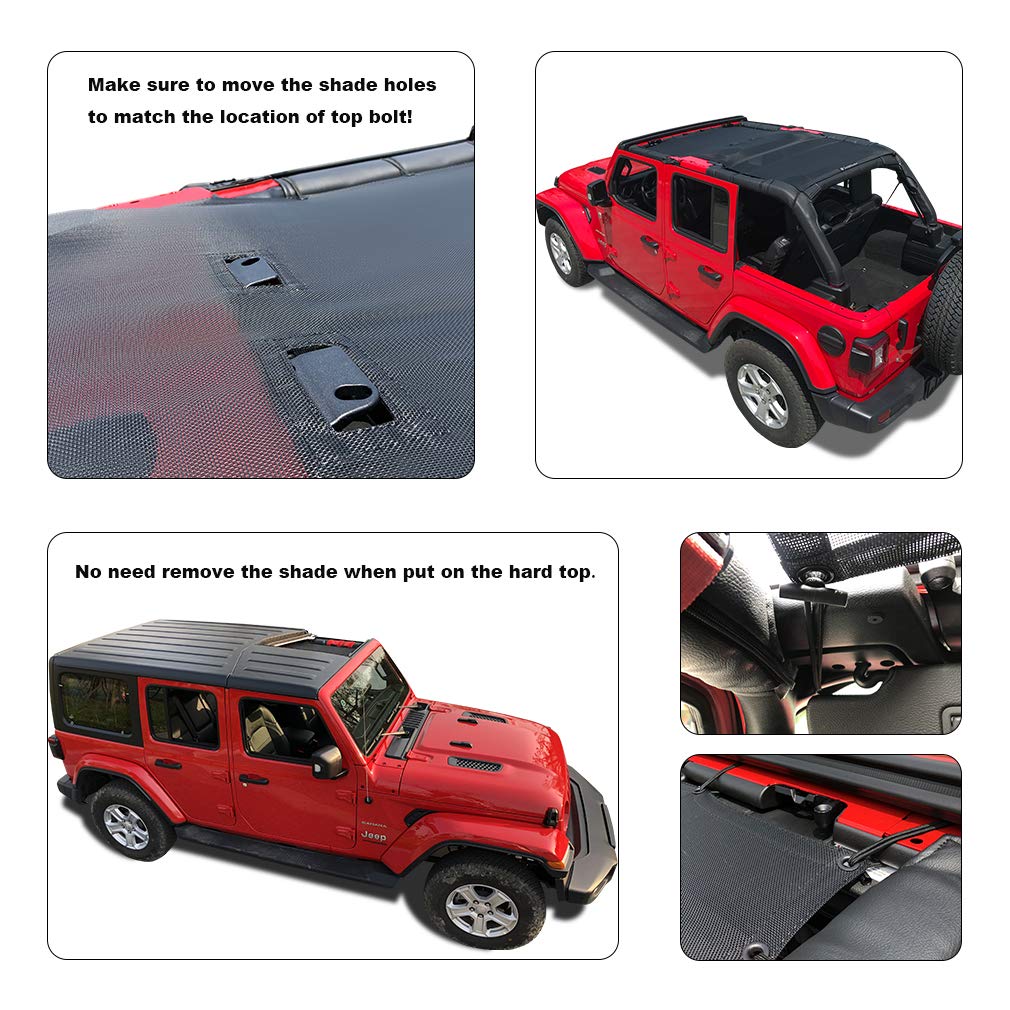 Make sure to move the shade holes to match the location of top bolt!

No need remove the shade when put on the hard top.

SAHARA

Jeep