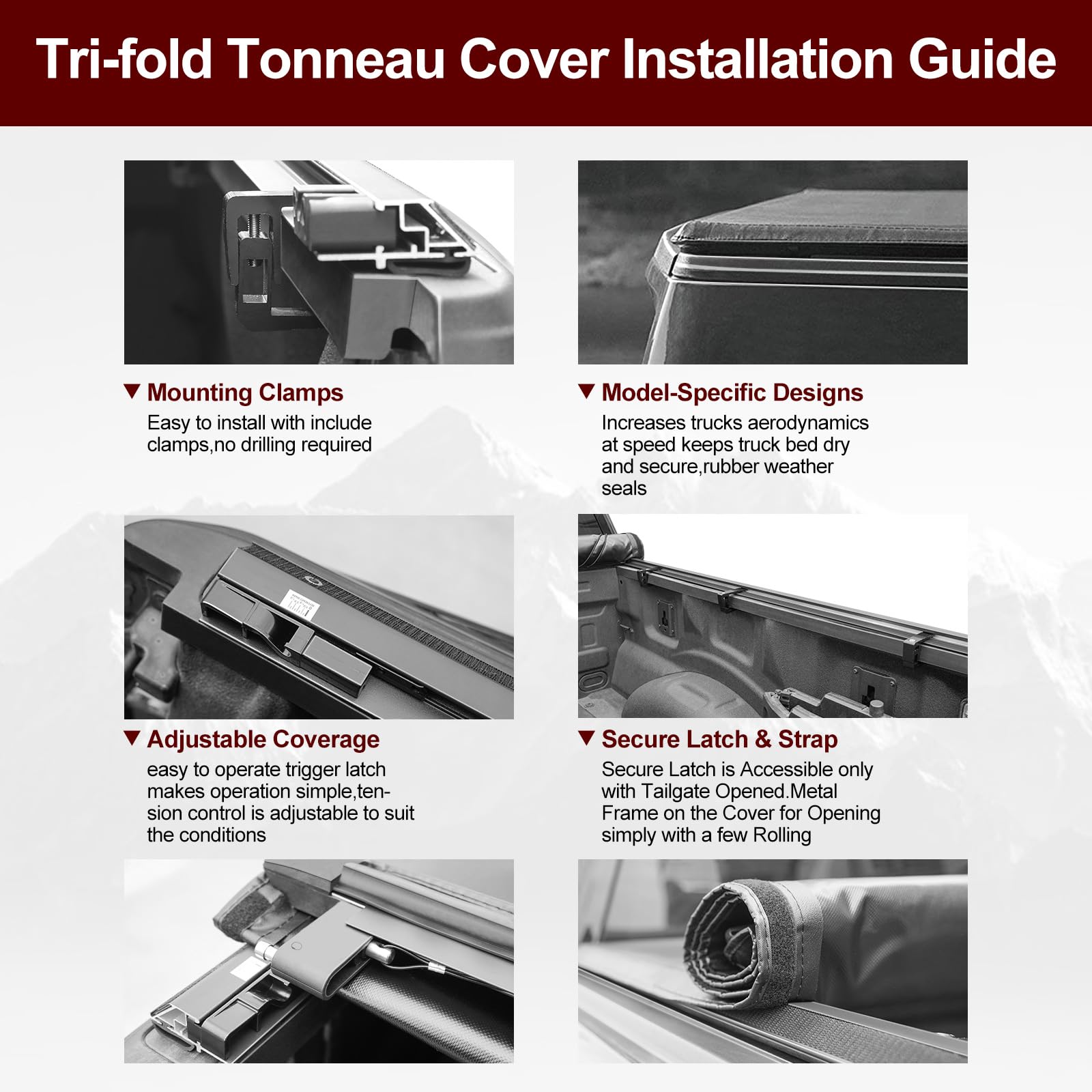 Tri-fold Tonneau Cover Installation Guide

▼ Mounting Clamps
Easy to install with include clamps,no drilling required

▼ Model-Specific Designs
Increases trucks aerodynamics at speed keeps truck bed dry and secure,rubber weather seals

▼ Adjustable Coverage
easy to operate trigger latch makes operation simple,tension control is adjustable to suit the conditions

▼ Secure Latch & Strap
Secure Latch is Accessible only with Tailgate Opened.Metal Frame on the Cover for Opening simply with a few Rolling