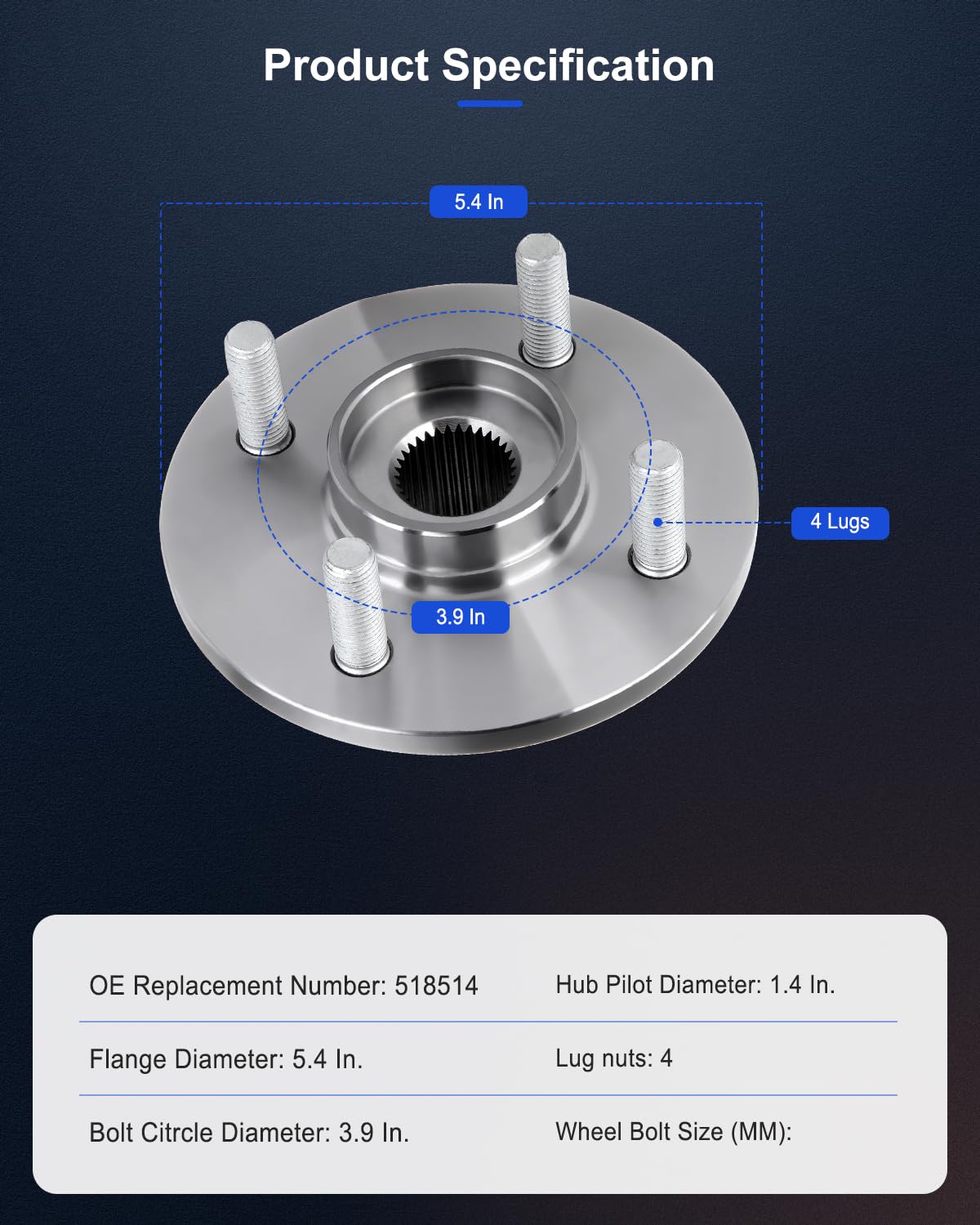 Product Specification

5.4 In

4 Lugs

3.9 In

| OE Replacement Number: 518514 | Hub Pilot Diameter: 1.4 In. |
|---|---|
| Flange Diameter: 5.4 In. | Lug nuts: 4 |
| Bolt Citrcle Diameter: 3.9 In. | Wheel Bolt Size (MM): |