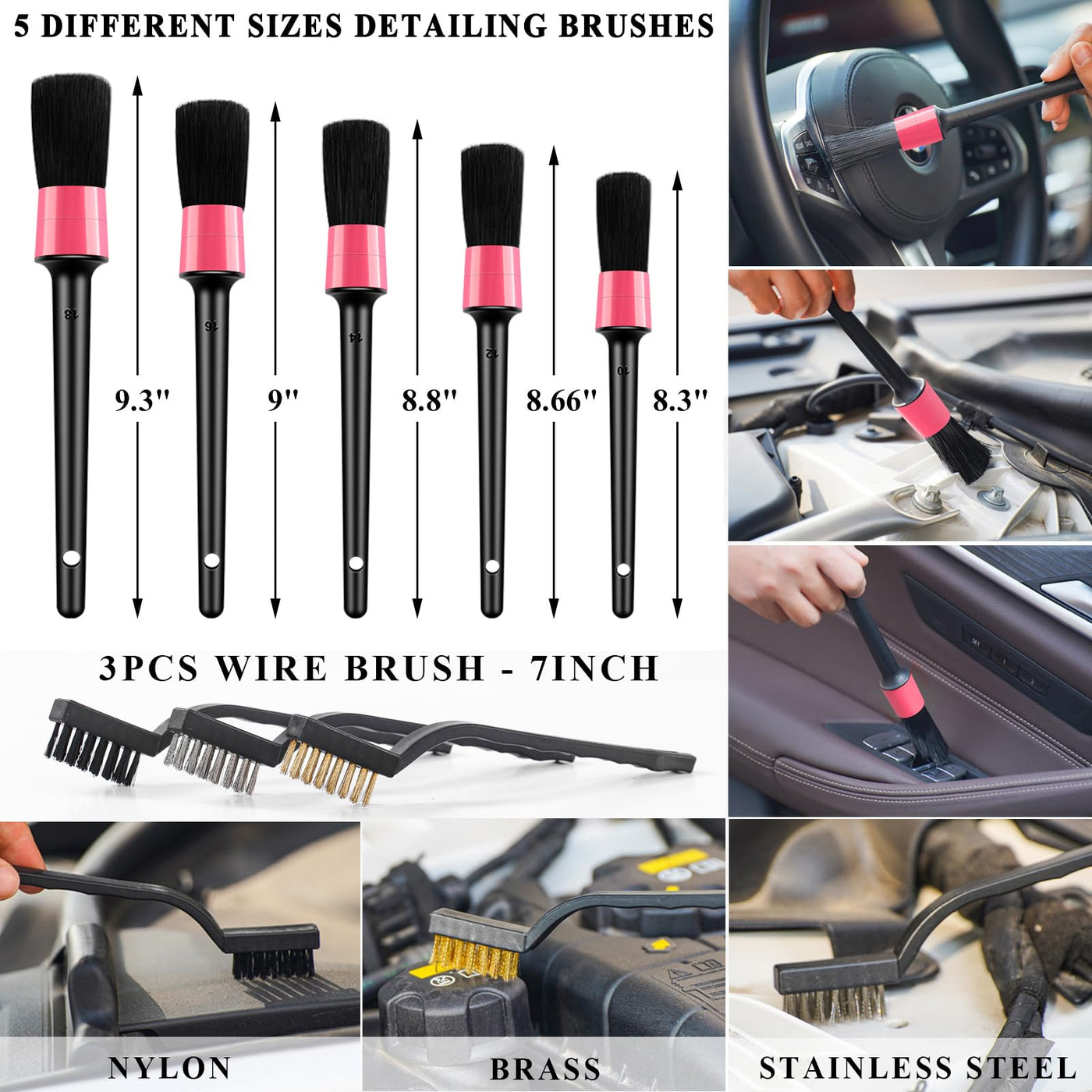 5 DIFFERENT SIZES DETAILING BRUSHES

18

9.3"

16

9"

14

8.8"

12

8.66"

10

8.3"

3PCS WIRE BRUSH - 7INCH

NYLON

BRASS

STAINLESS STEEL