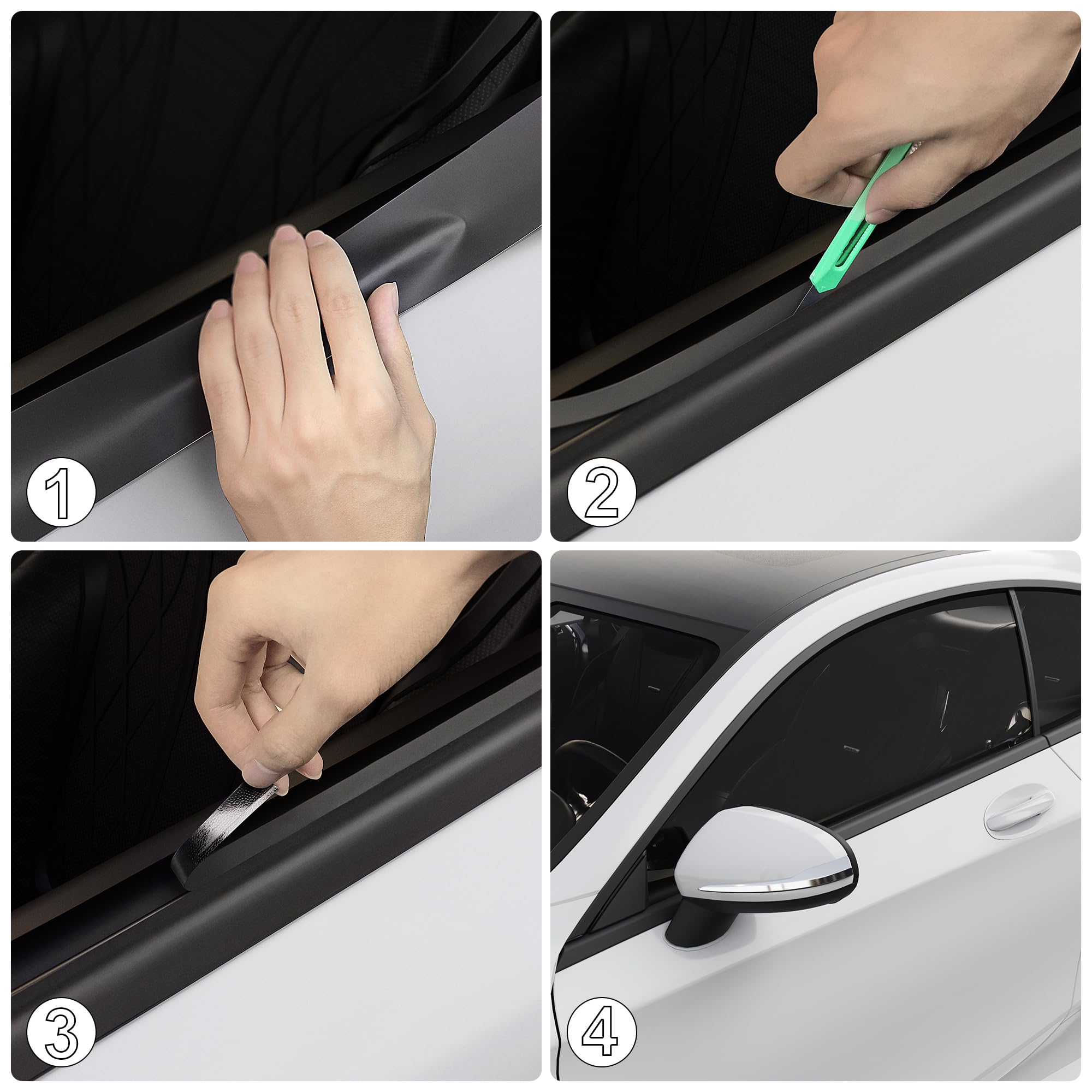 1

2

3

4