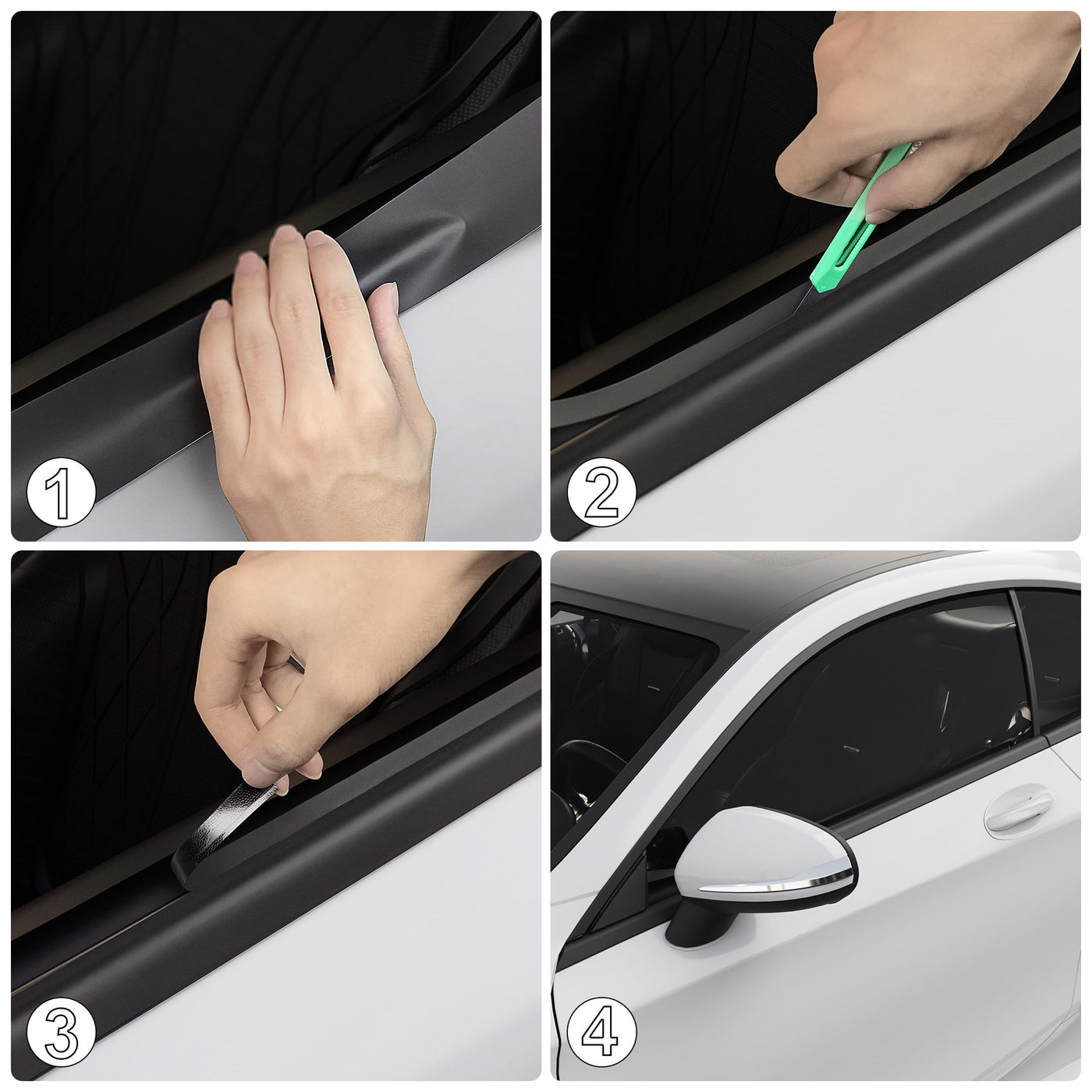 1

2

3

4