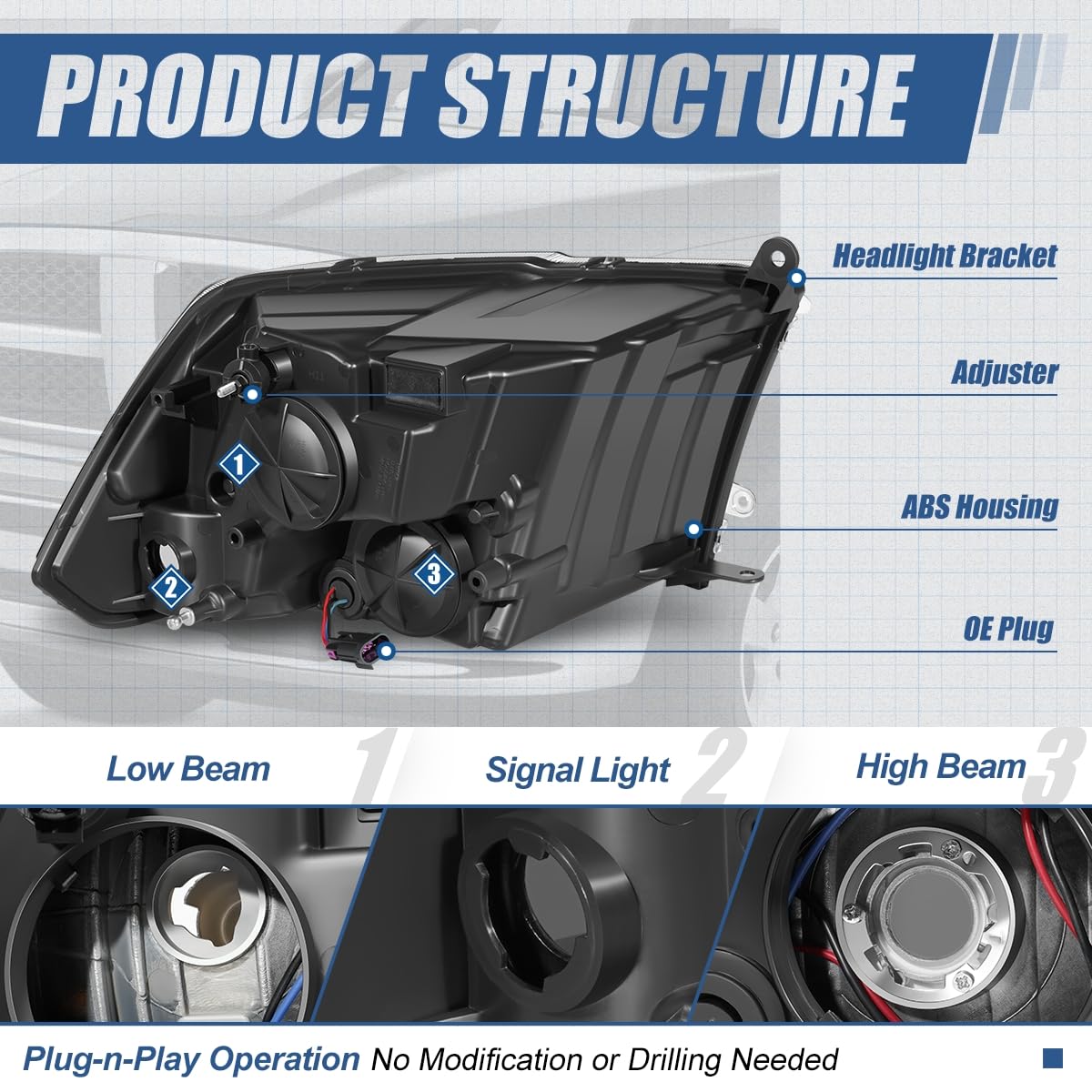 PRODUCT STRUCTURE

Headlight Bracket

Adjuster

ABS Housing

OE Plug

1

2

3

Low Beam 1

Signal Light 2

High Beam 3

Plug-n-Play Operation No Modification or Drilling Needed