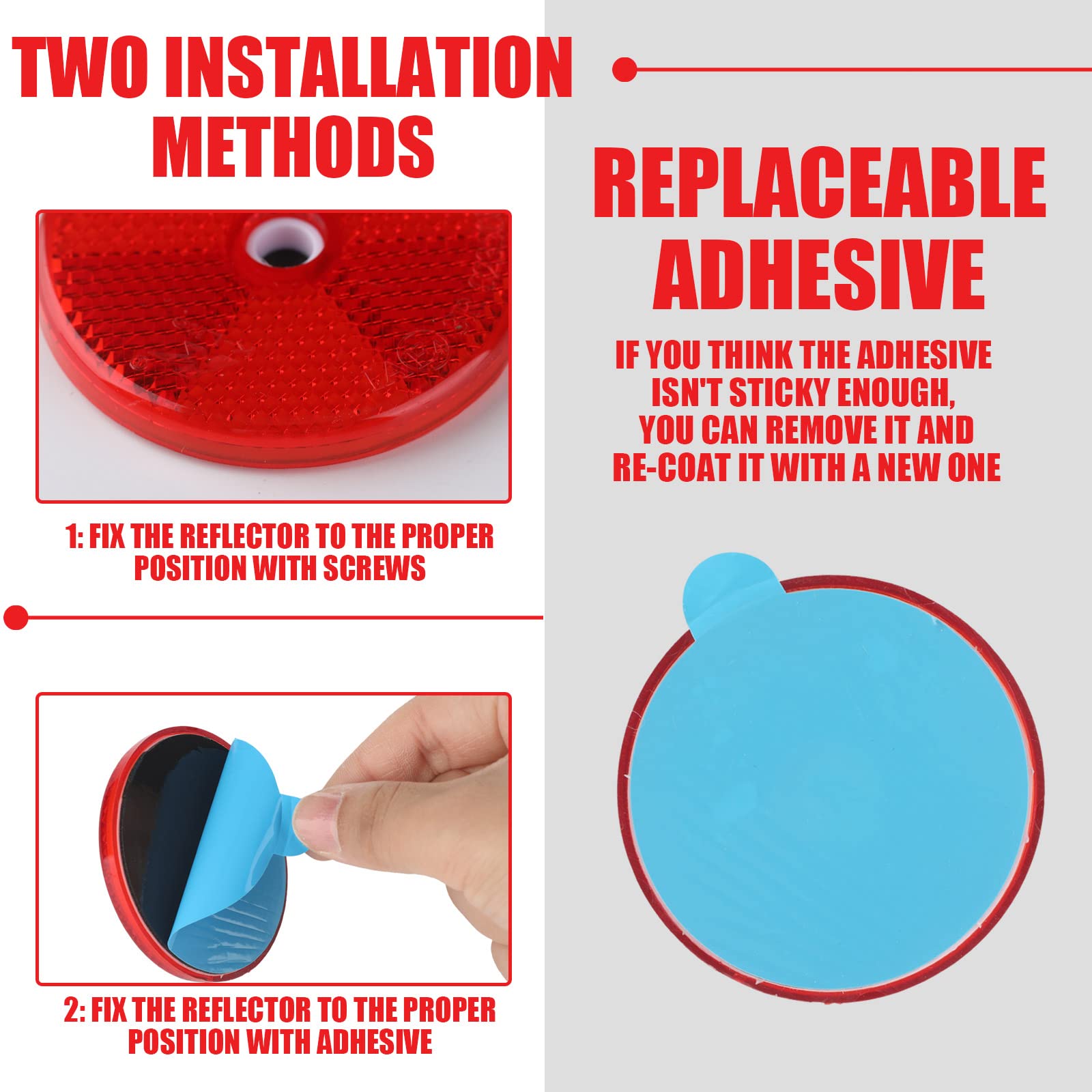 TWO INSTALLATION METHODS

1: FIX THE REFLECTOR TO THE PROPER POSITION WITH SCREWS

2: FIX THE REFLECTOR TO THE PROPER POSITION WITH ADHESIVE

REPLACEABLE ADHESIVE

IF YOU THINK THE ADHESIVE ISN'T STICKY ENOUGH, YOU CAN REMOVE IT AND RE-COAT IT WITH A NEW ONE