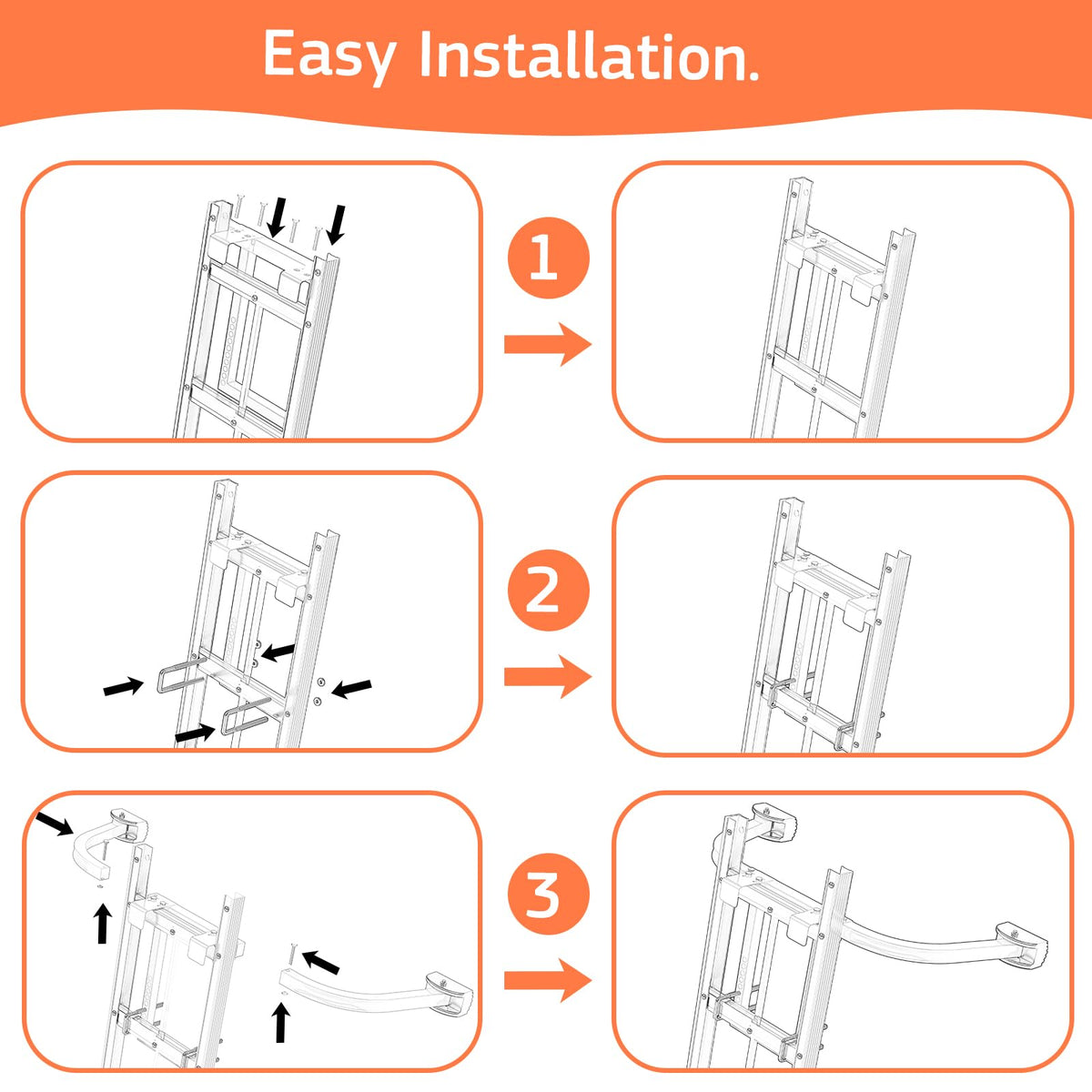 Easy Installation.

1

2

3