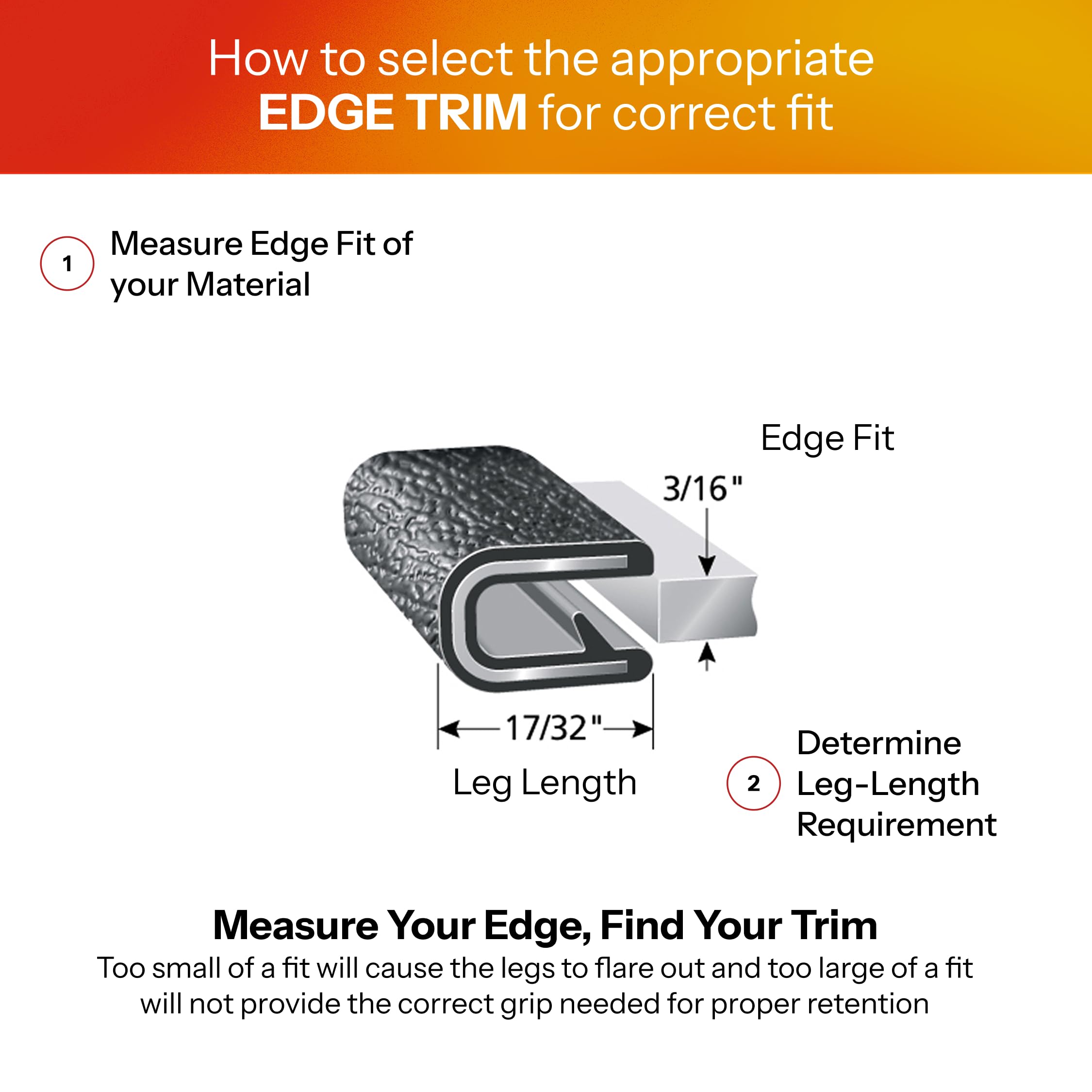 How to select the appropriate
EDGE TRIM for correct fit

1 Measure Edge Fit of your Material

Edge Fit

3/16"

17/32"

Leg Length

2 Determine Leg-Length Requirement

Measure Your Edge, Find Your Trim

Too small of a fit will cause the legs to flare out and too large of a fit will not provide the correct grip needed for proper retention