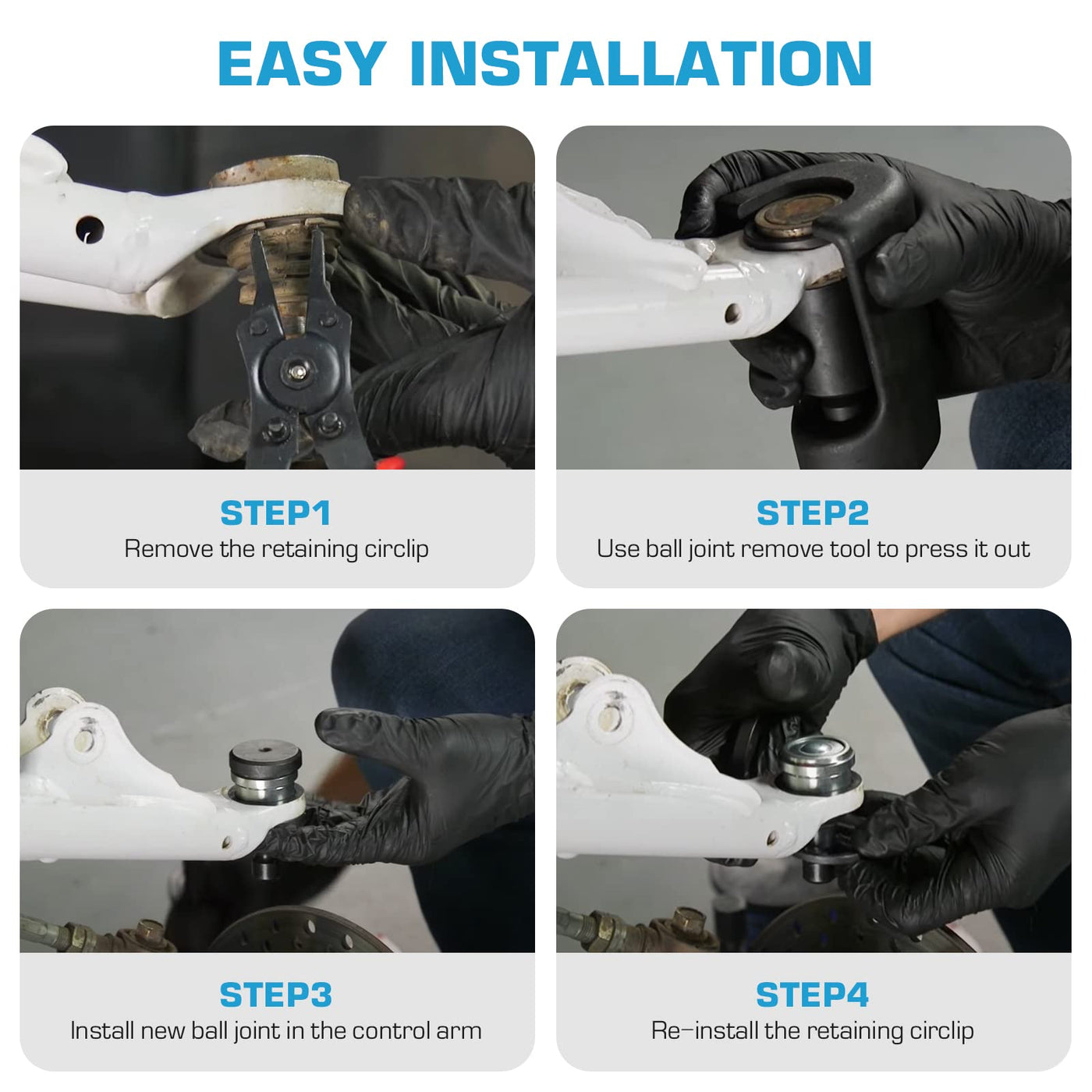 EASY INSTALLATION

STEP1
Remove the retaining circlip

STEP2
Use ball joint remove tool to press it out

STEP3
Install new ball joint in the control arm

STEP4
Re-install the retaining circlip