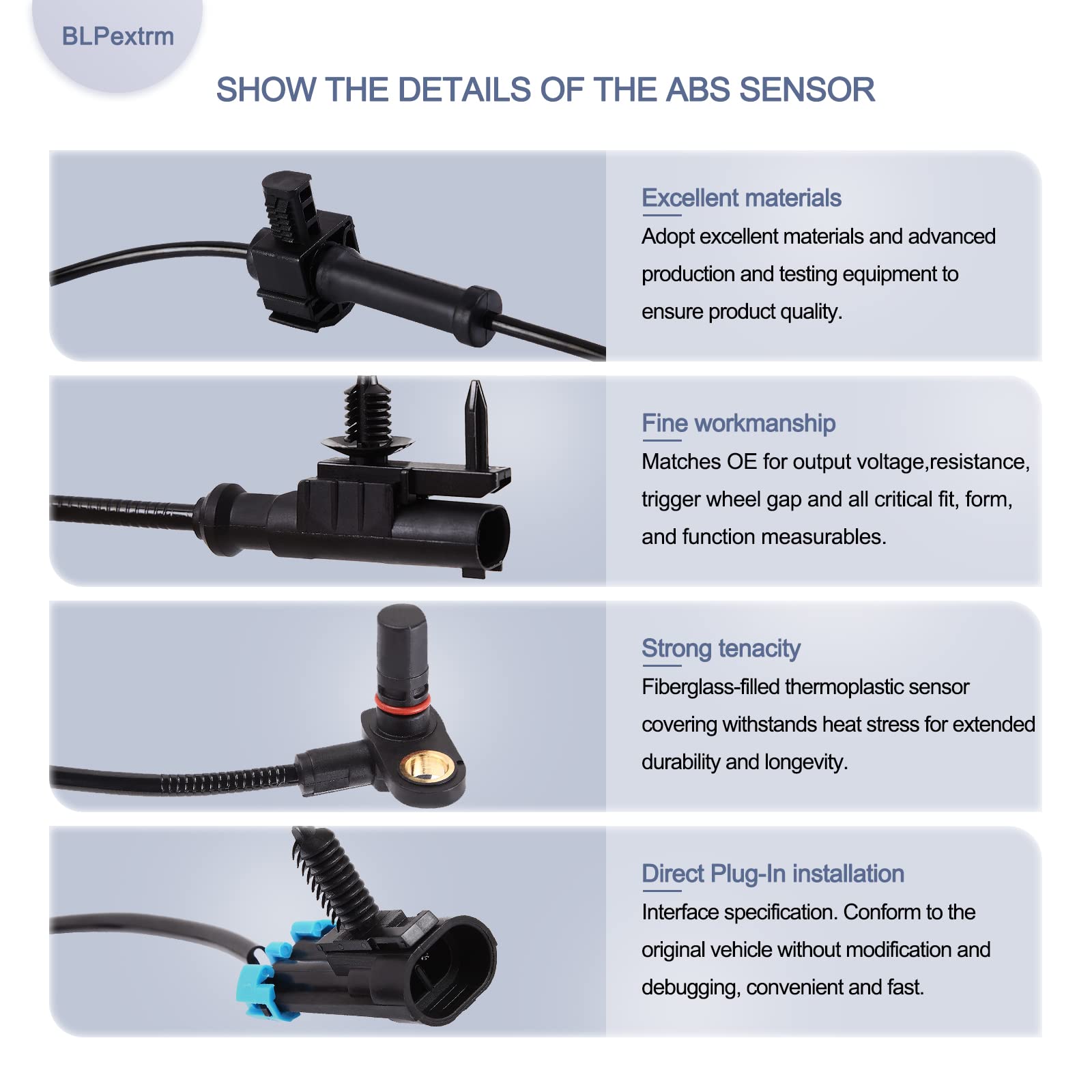 BLPextrm

SHOW THE DETAILS OF THE ABS SENSOR

Excellent materials

Adopt excellent materials and advanced production and testing equipment to ensure product quality.

Fine workmanship

Matches OE for output voltage,resistance, trigger wheel gap and all critical fit, form, and function measurables.

Strong tenacity

Fiberglass-filled thermoplastic sensor covering withstands heat stress for extended durability and longevity.

Direct Plug-In installation

Interface specification. Conform to the original vehicle without modification and debugging, convenient and fast.