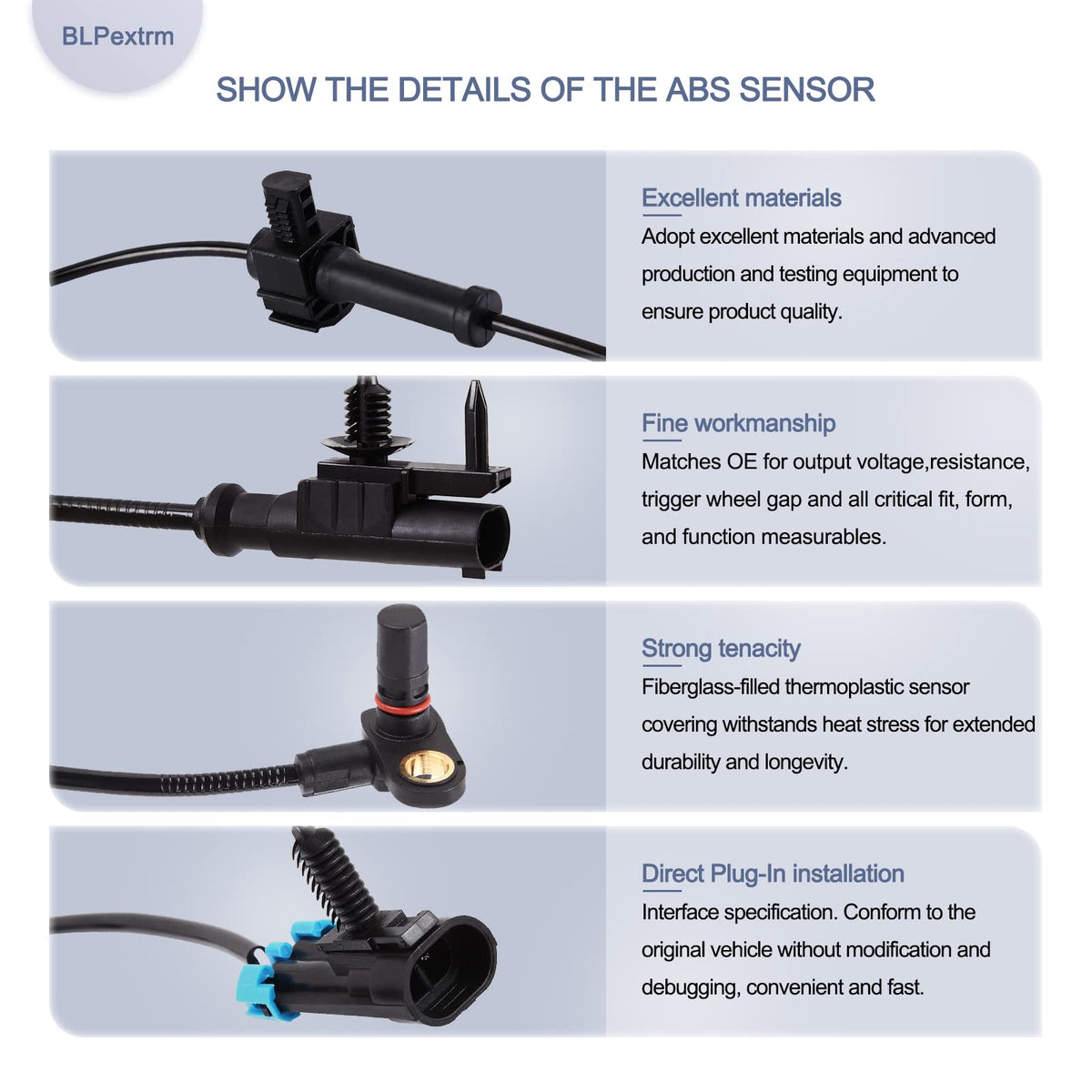 BLPextrm

SHOW THE DETAILS OF THE ABS SENSOR

Excellent materials
Adopt excellent materials and advanced production and testing equipment to ensure product quality.

Fine workmanship
Matches OE for output voltage,resistance, trigger wheel gap and all critical fit, form, and function measurables.

Strong tenacity
Fiberglass-filled thermoplastic sensor covering withstands heat stress for extended durability and longevity.

Direct Plug-In installation
Interface specification. Conform to the original vehicle without modification and debugging, convenient and fast.